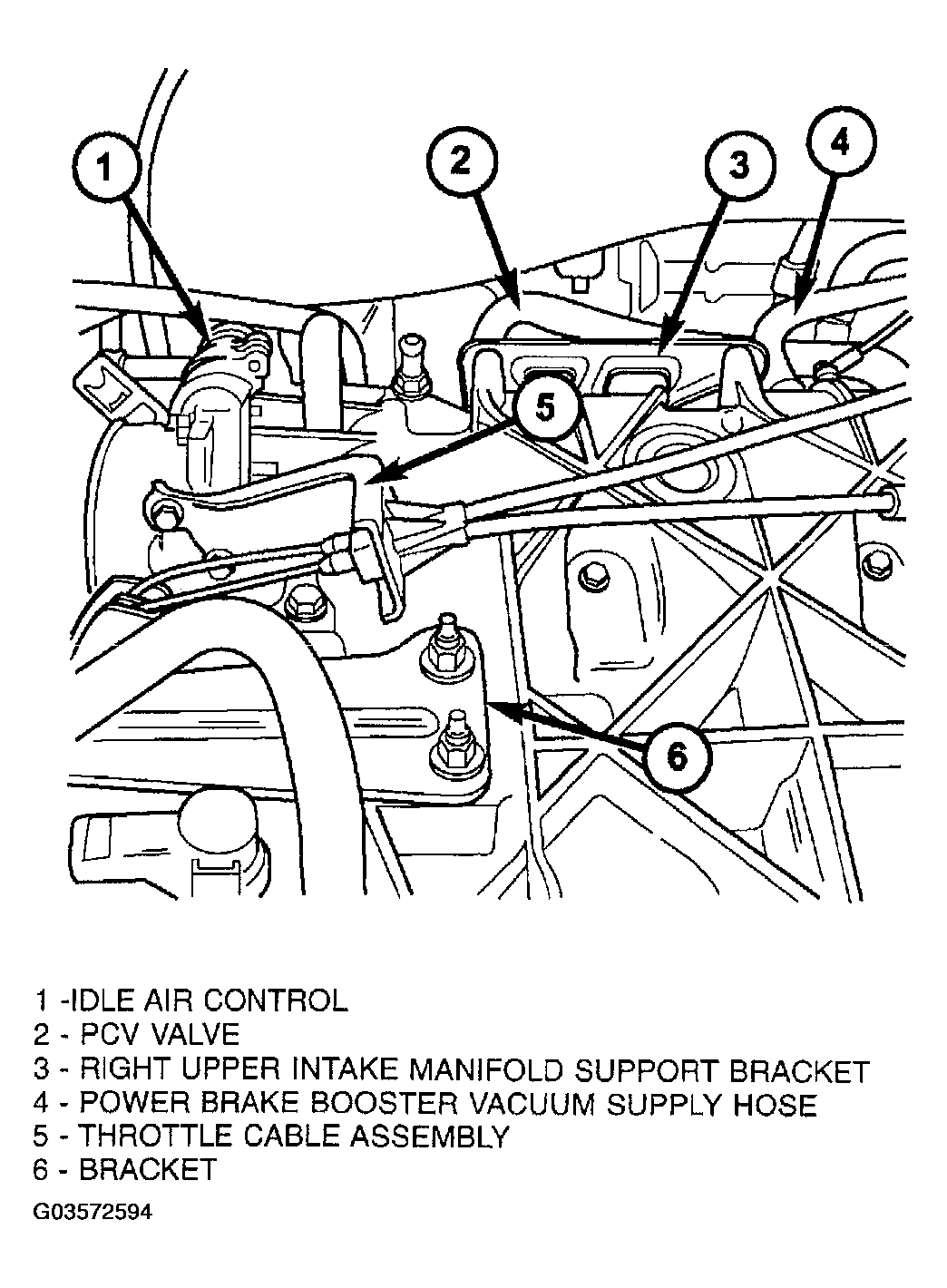 1

2

3

4

5

6

1 -IDLE AIR CONTROL
2 - PCV VALVE
3 - RIGHT UPPER INTAKE MANIFOLD SUPPORT BRACKET
4 - POWER BRAKE BOOSTER VACUUM SUPPLY HOSE
5 - THROTTLE CABLE ASSEMBLY
6 - BRACKET

G03572594