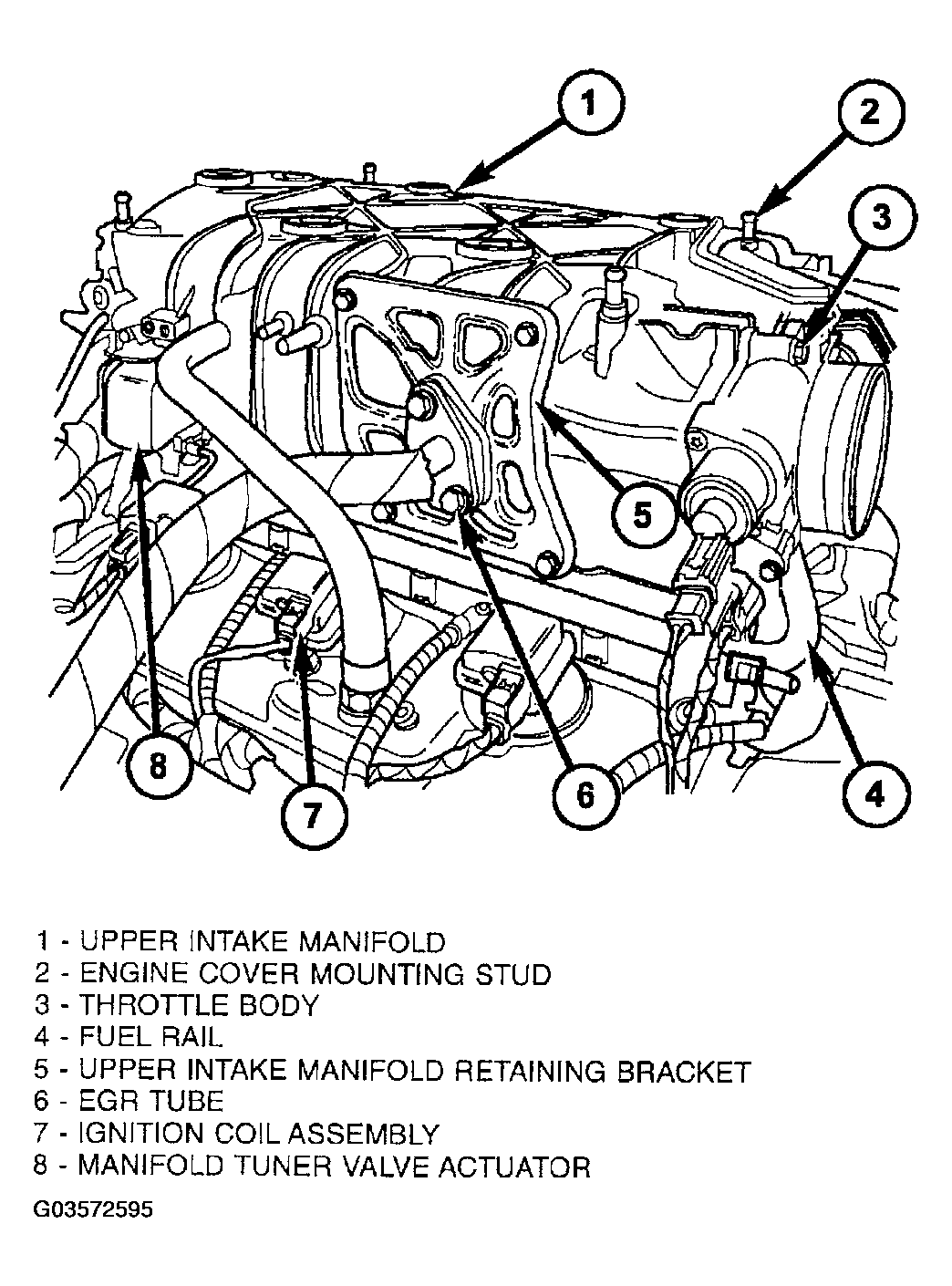 1
2
3
5
8
7
6
4

1 - UPPER INTAKE MANIFOLD
2 - ENGINE COVER MOUNTING STUD
3 - THROTTLE BODY
4 - FUEL RAIL
5 - UPPER INTAKE MANIFOLD RETAINING BRACKET
6 - EGR TUBE
7 - IGNITION COIL ASSEMBLY
8 - MANIFOLD TUNER VALVE ACTUATOR

G03572595