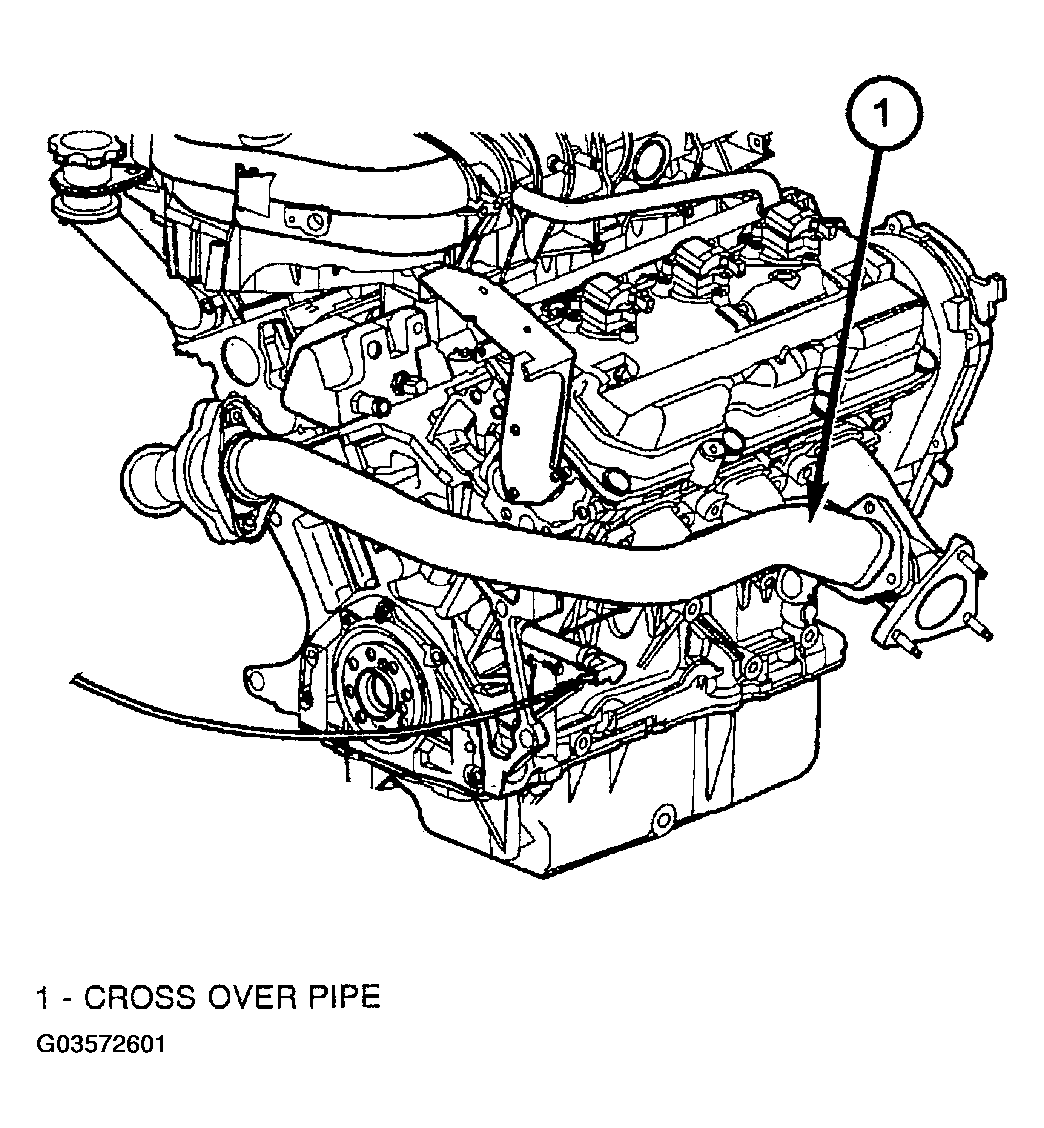 1

1 - CROSS OVER PIPE

G03572601