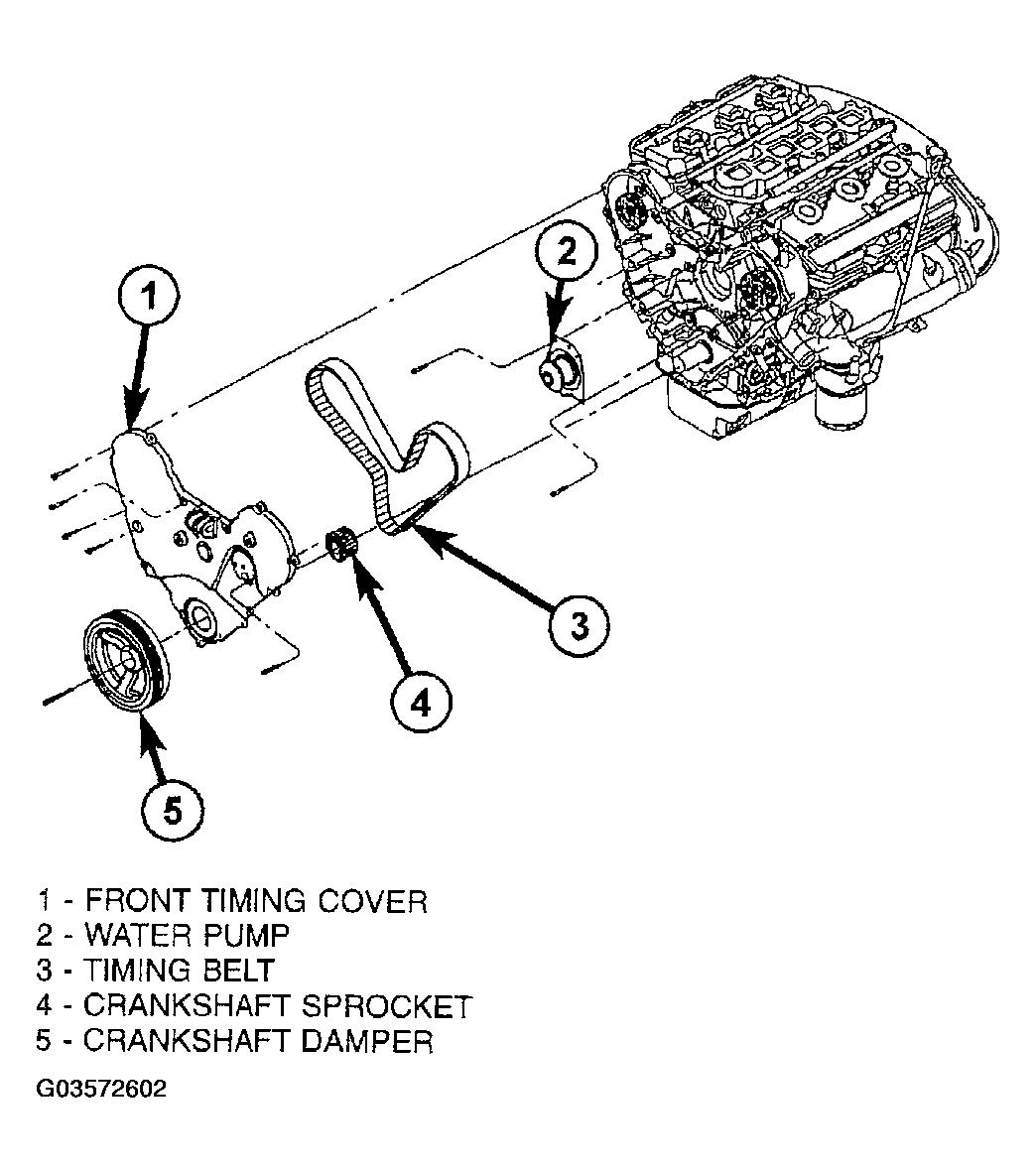 1

2

3

4

5

1 - FRONT TIMING COVER
2 - WATER PUMP
3 - TIMING BELT
4 - CRANKSHAFT SPROCKET
5 - CRANKSHAFT DAMPER

G03572602