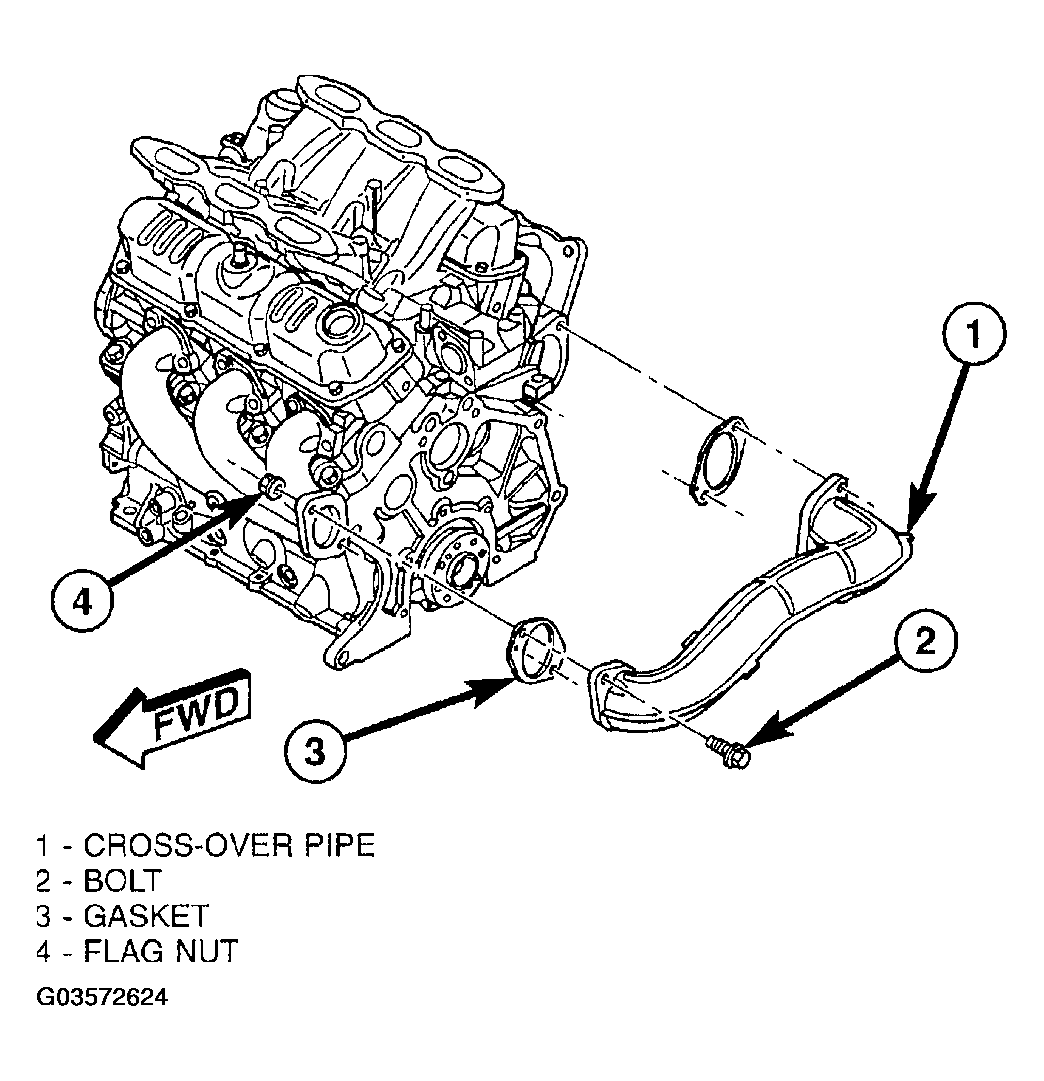 1

4

2

FWD

3

1 - CROSS-OVER PIPE
2 - BOLT
3 - GASKET
4 - FLAG NUT

G03572624