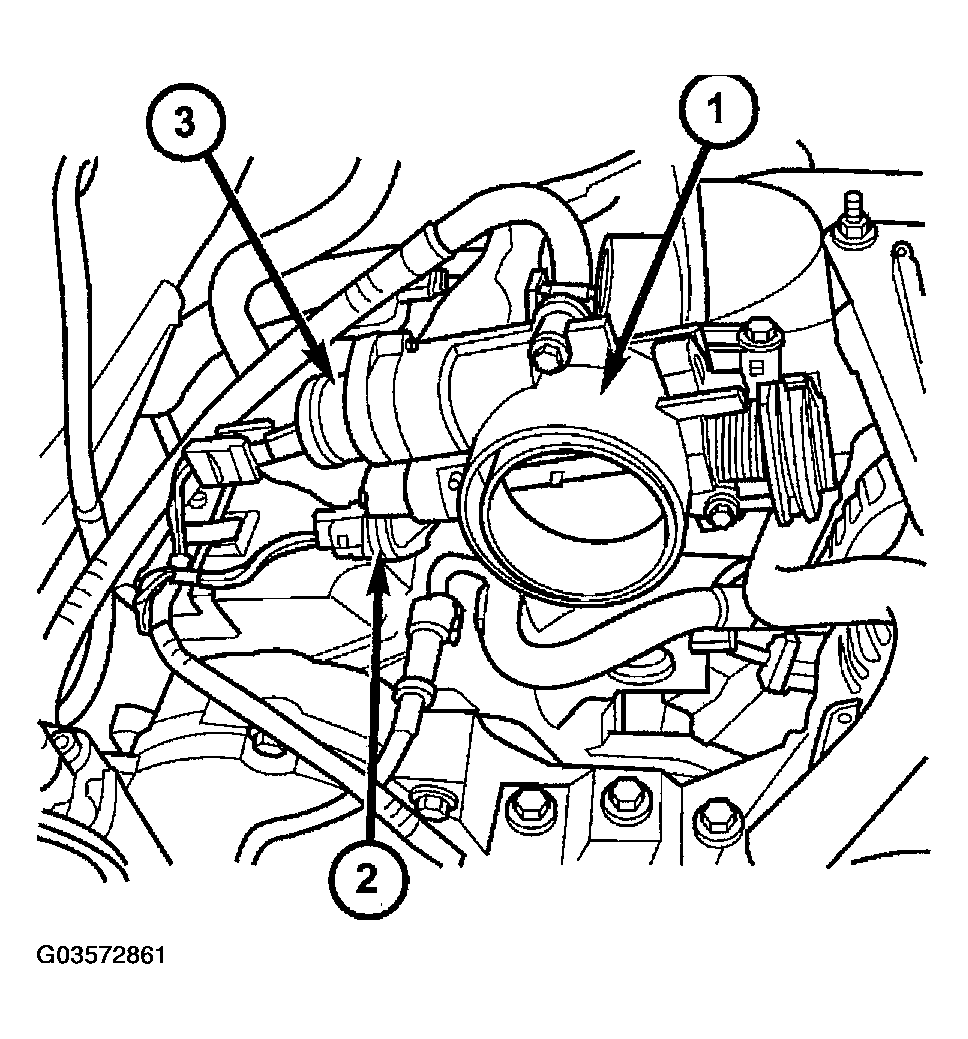 3
1
2
G03572861