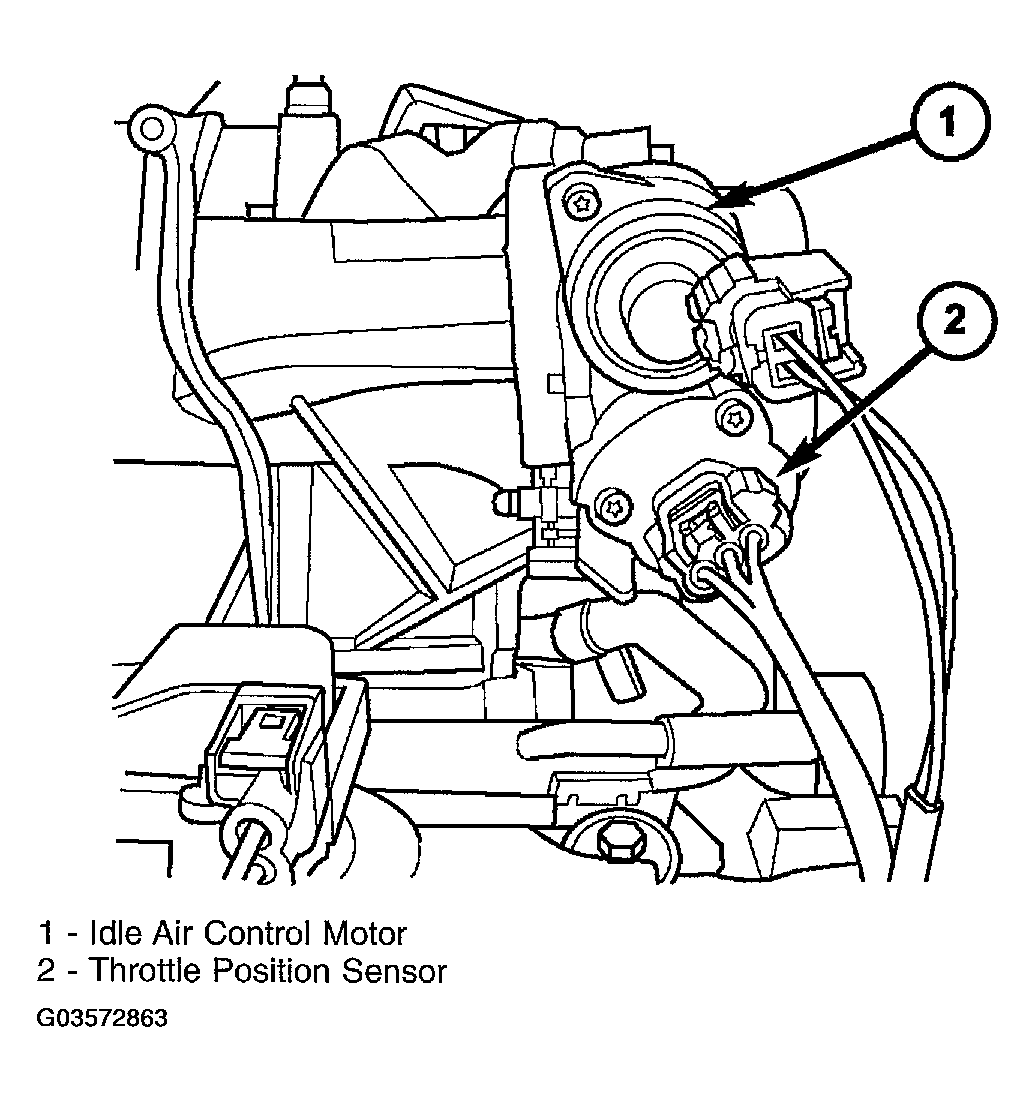 1

2

1 - Idle Air Control Motor
2 - Throttle Position Sensor

G03572863