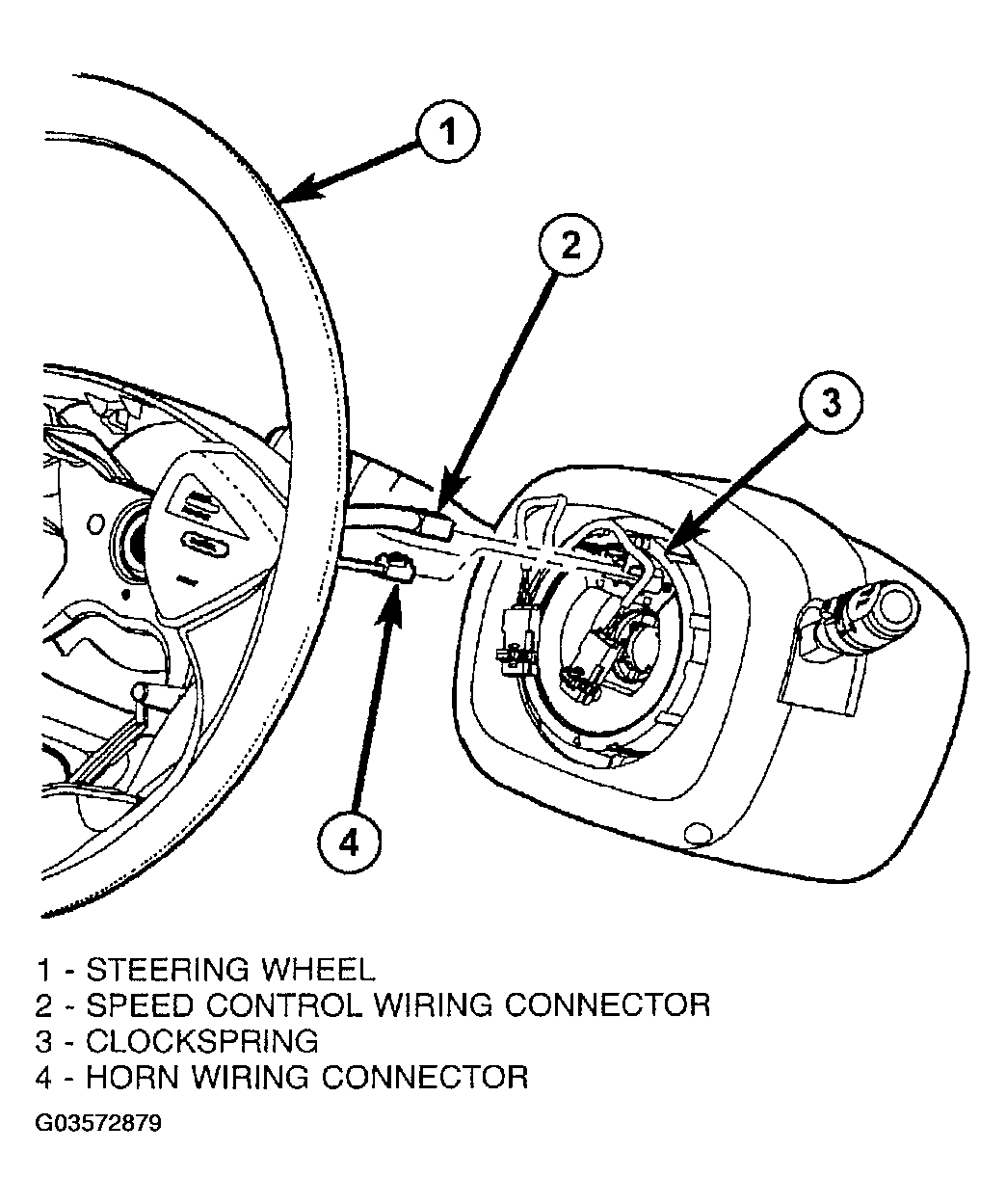 1

2

3

4

1 - STEERING WHEEL
2 - SPEED CONTROL WIRING CONNECTOR
3 - CLOCKSPRING
4 - HORN WIRING CONNECTOR

G03572879