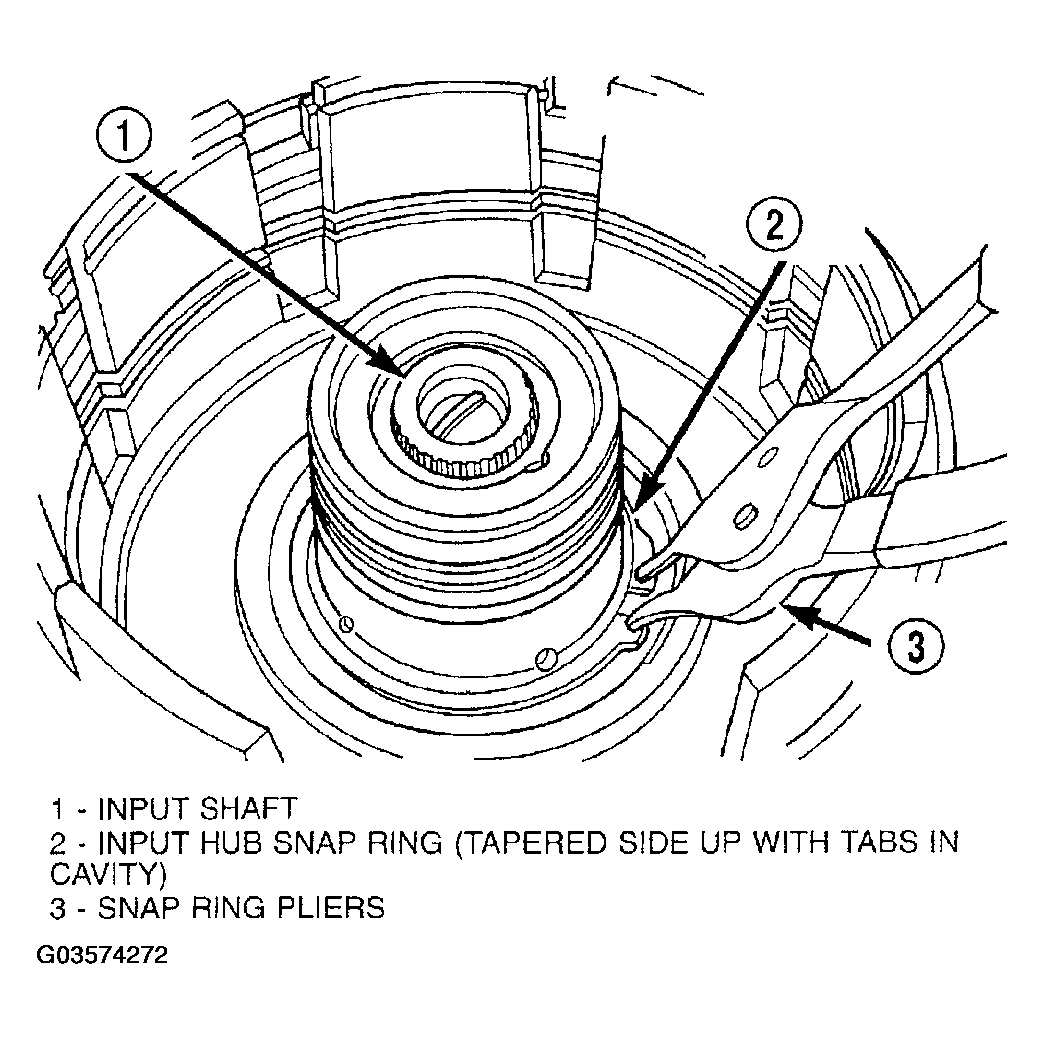 1

2

3

1 - INPUT SHAFT
2 - INPUT HUB SNAP RING (TAPERED SIDE UP WITH TABS IN CAVITY)
3 - SNAP RING PLIERS

G03574272