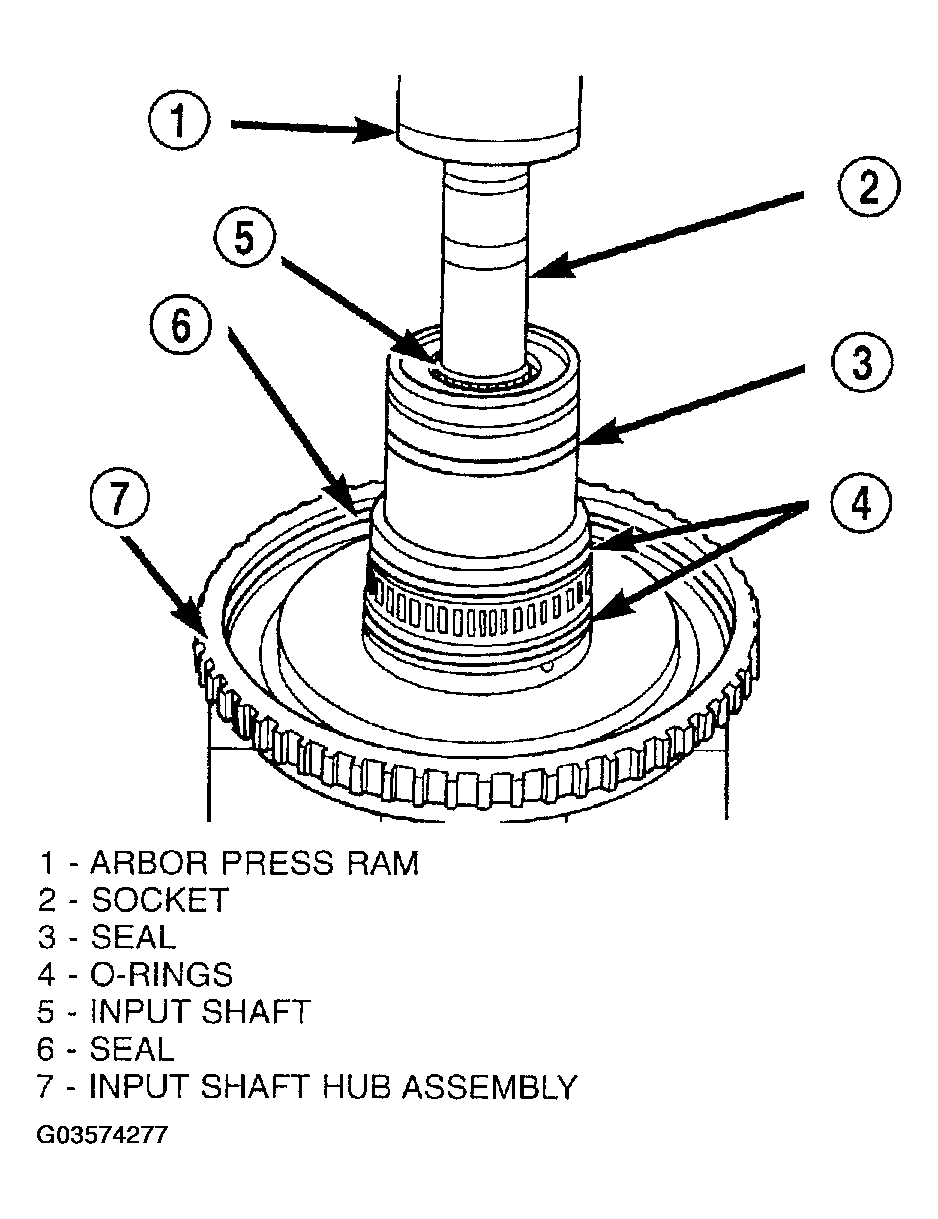 1
2
5
6
3
7
4

1 - ARBOR PRESS RAM
2 - SOCKET
3 - SEAL
4 - O-RINGS
5 - INPUT SHAFT
6 - SEAL
7 - INPUT SHAFT HUB ASSEMBLY

G03574277