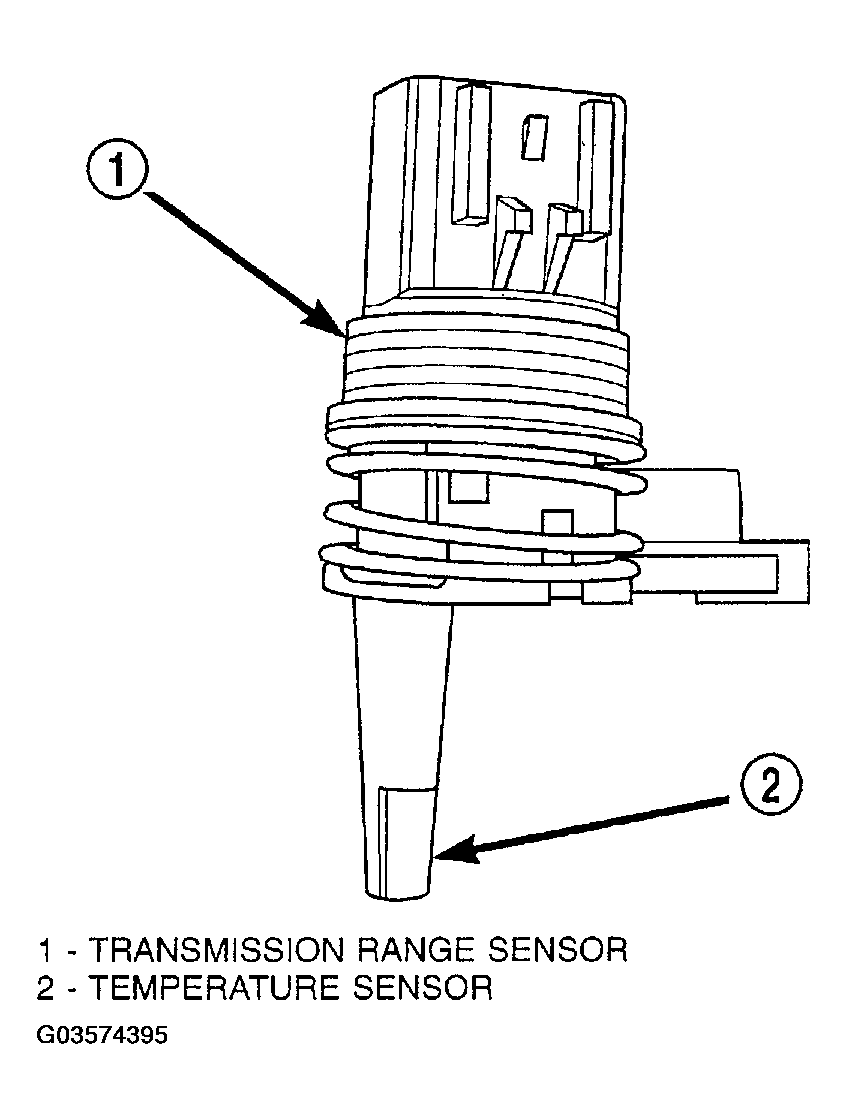 1

2

1 - TRANSMISSION RANGE SENSOR
2 - TEMPERATURE SENSOR

G03574395