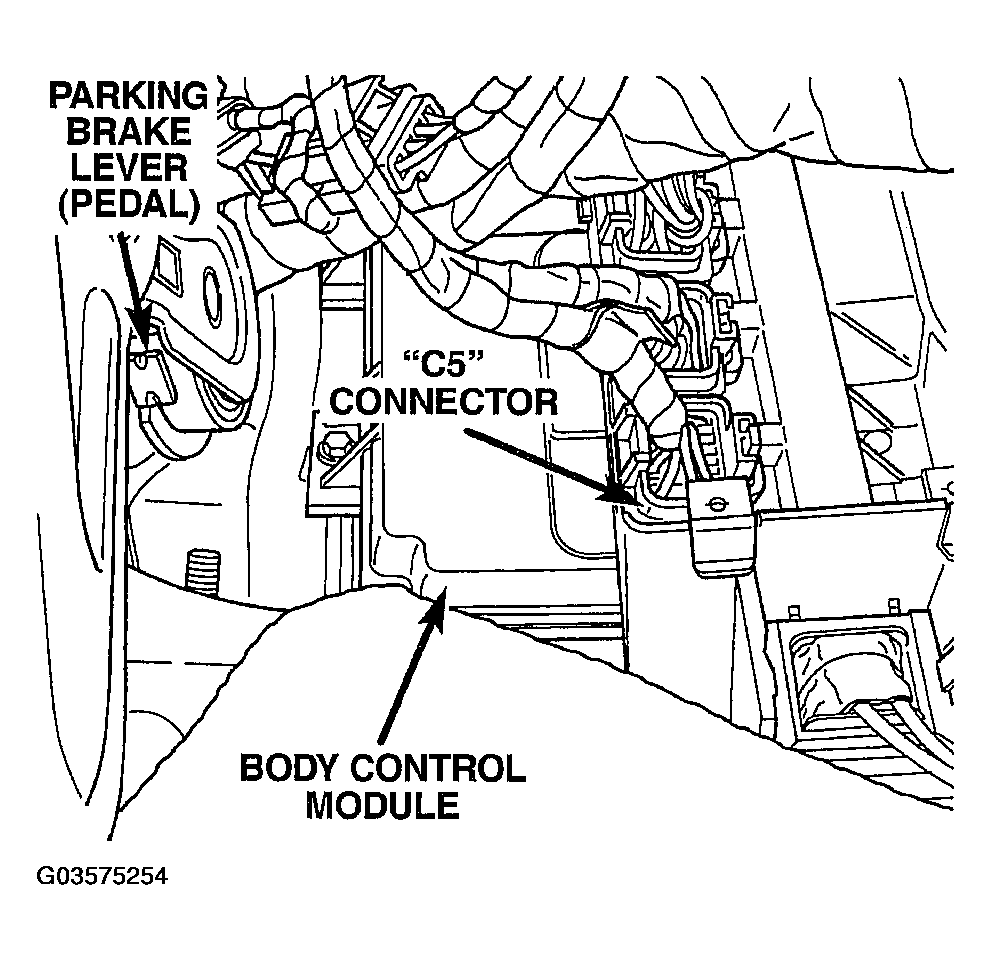 PARKING BRAKE LEVER (PEDAL)

"C5" CONNECTOR

BODY CONTROL MODULE

G03575254