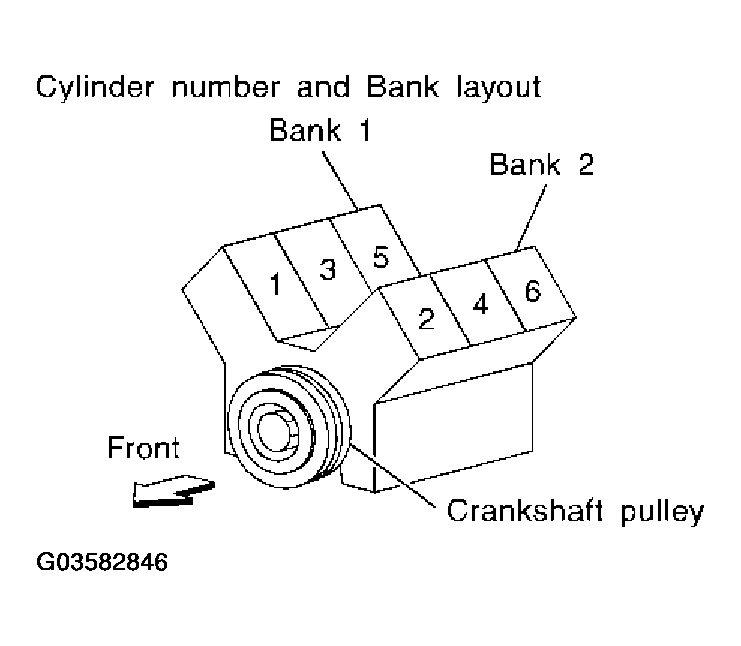 Cylinder number and Bank layout

Bank 1

Bank 2

1 3 5

2 4 6

Front

Crankshaft pulley

G03582846