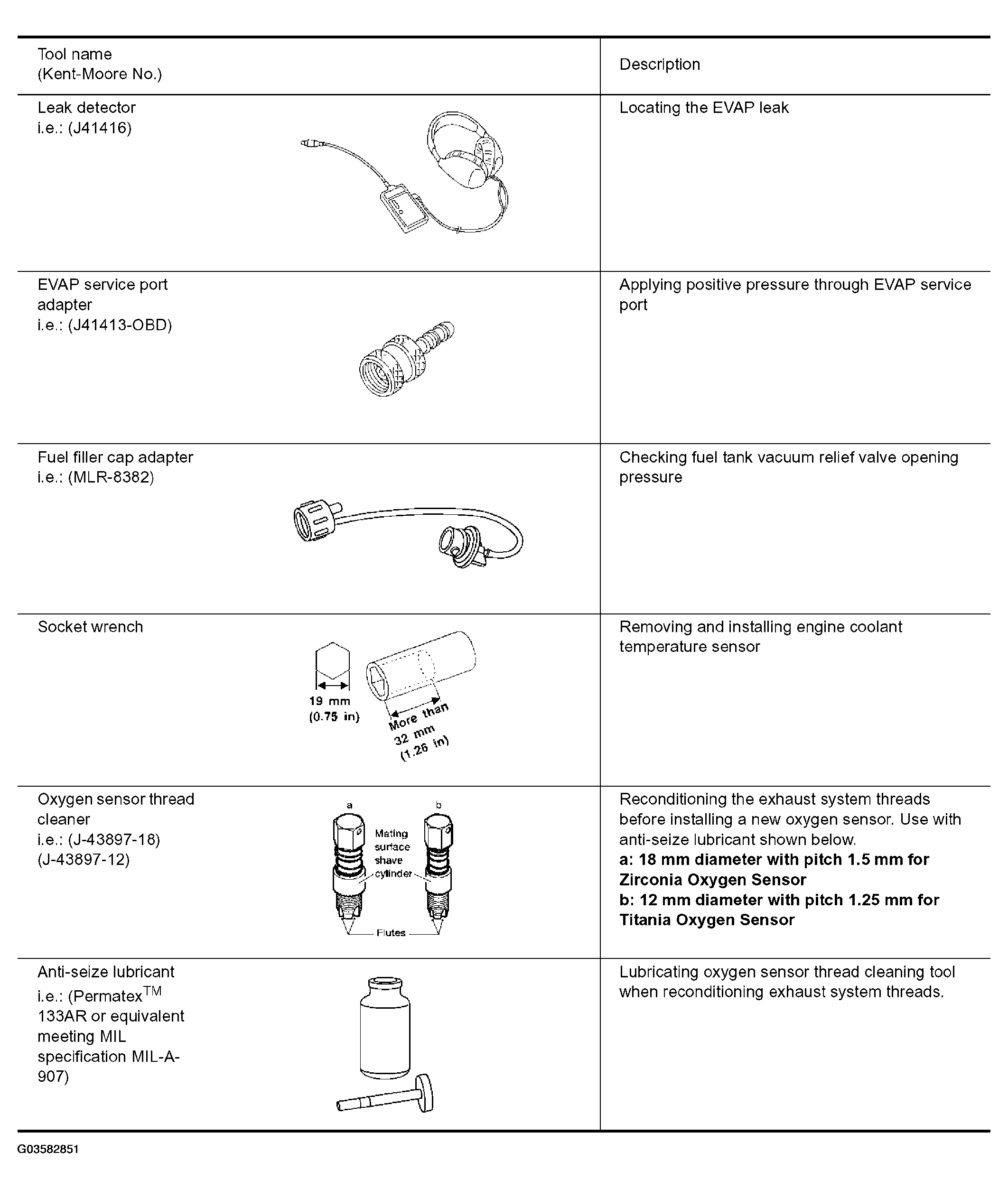 | Tool name (Kent-Moore No.) | Description |
|---|---|
| Leak detector i.e.: (J41416) | Locating the EVAP leak |
| EVAP service port adapter i.e.: (J41413-OBD) | Applying positive pressure through EVAP service port |
| Fuel filler cap adapter i.e.: (MLR-8382) | Checking fuel tank vacuum relief valve opening pressure |
| Socket wrench 19 mm (0.75 in) More than 32 mm (1.26 in) | Removing and installing engine coolant temperature sensor |
| Oxygen sensor thread cleaner i.e.: (J-43897-18) (J-43897-12) a b Mating surface shave cylinder Flutes | Reconditioning the exhaust system threads before installing a new oxygen sensor. Use with anti-seize lubricant shown below. **a: 18 mm diameter with pitch 1.5 mm for Zirconia Oxygen Sensor** **b: 12 mm diameter with pitch 1.25 mm for Titania Oxygen Sensor** |
| Anti-seize lubricant i.e.: (Permatex$^{TM}$ 133AR or equivalent meeting MIL specification MIL-A-907) | Lubricating oxygen sensor thread cleaning tool when reconditioning exhaust system threads. |

G03582851