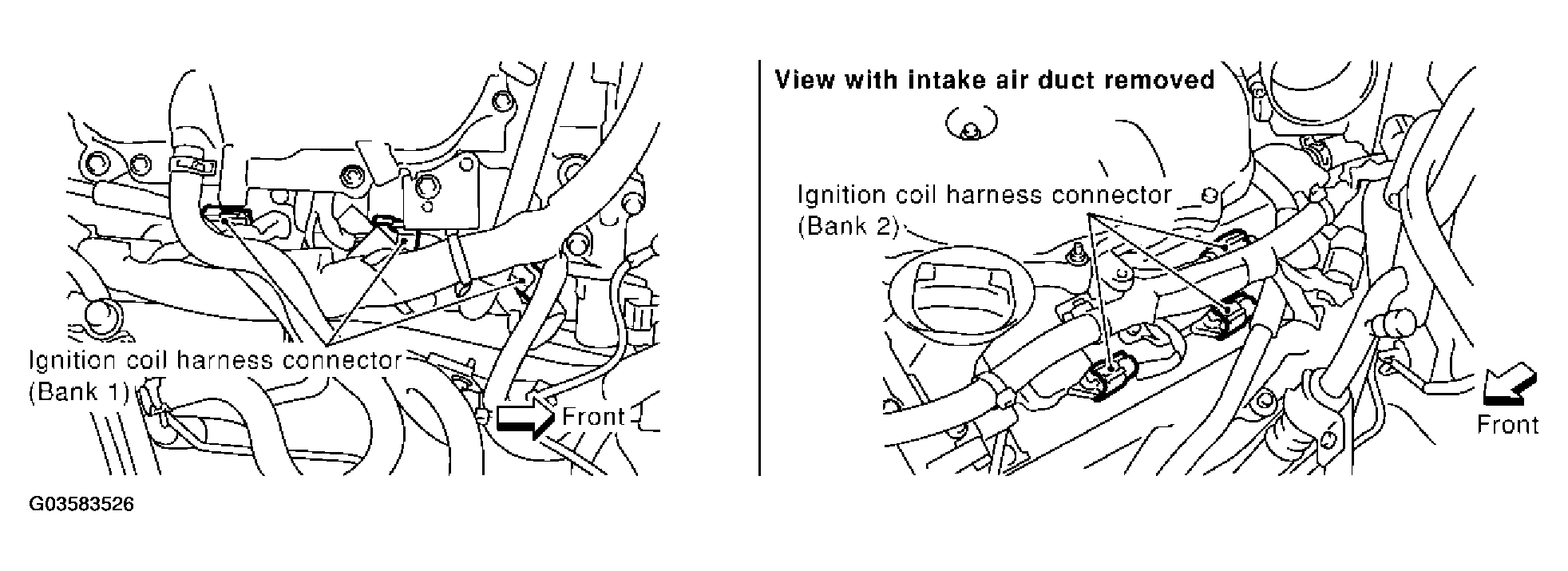 Ignition coil harness connector
(Bank 1)

Front

View with intake air duct removed

Ignition coil harness connector
(Bank 2)

Front

G03583526