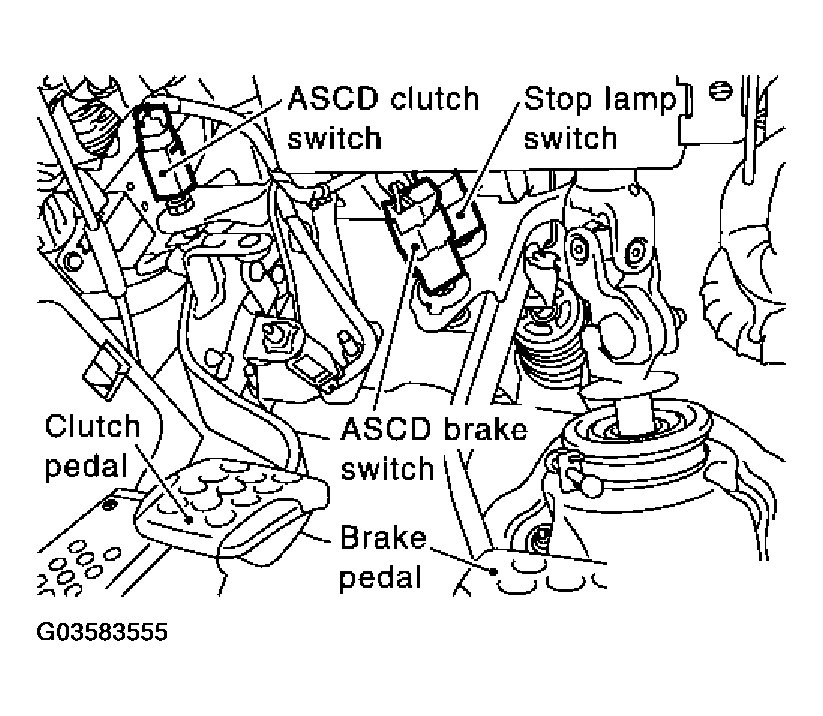 ASCD clutch switch

Stop lamp switch

Clutch pedal

ASCD brake switch

Brake pedal

G03583555