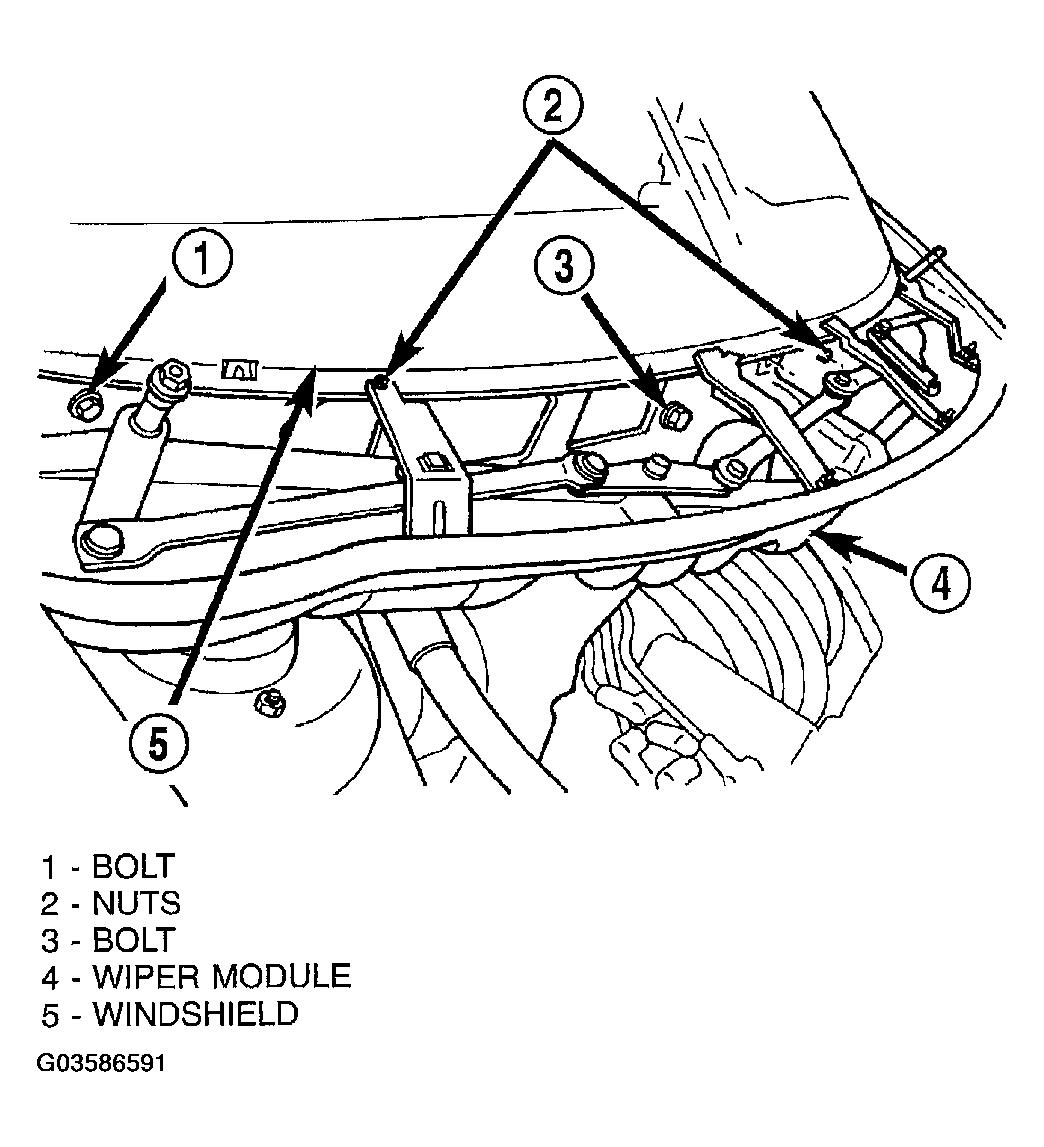 2
1
3
4
5

1 - BOLT
2 - NUTS
3 - BOLT
4 - WIPER MODULE
5 - WINDSHIELD

G03586591