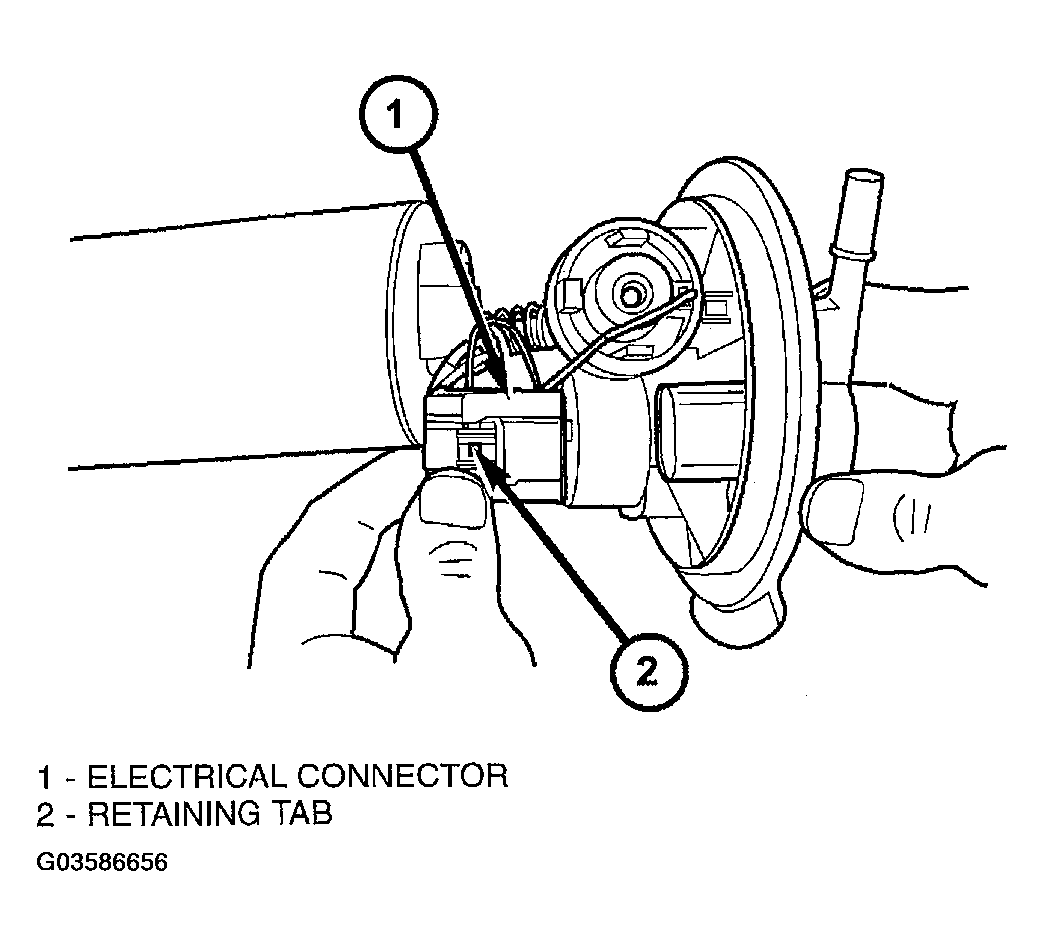 1

2

1 - ELECTRICAL CONNECTOR
2 - RETAINING TAB

G03586656