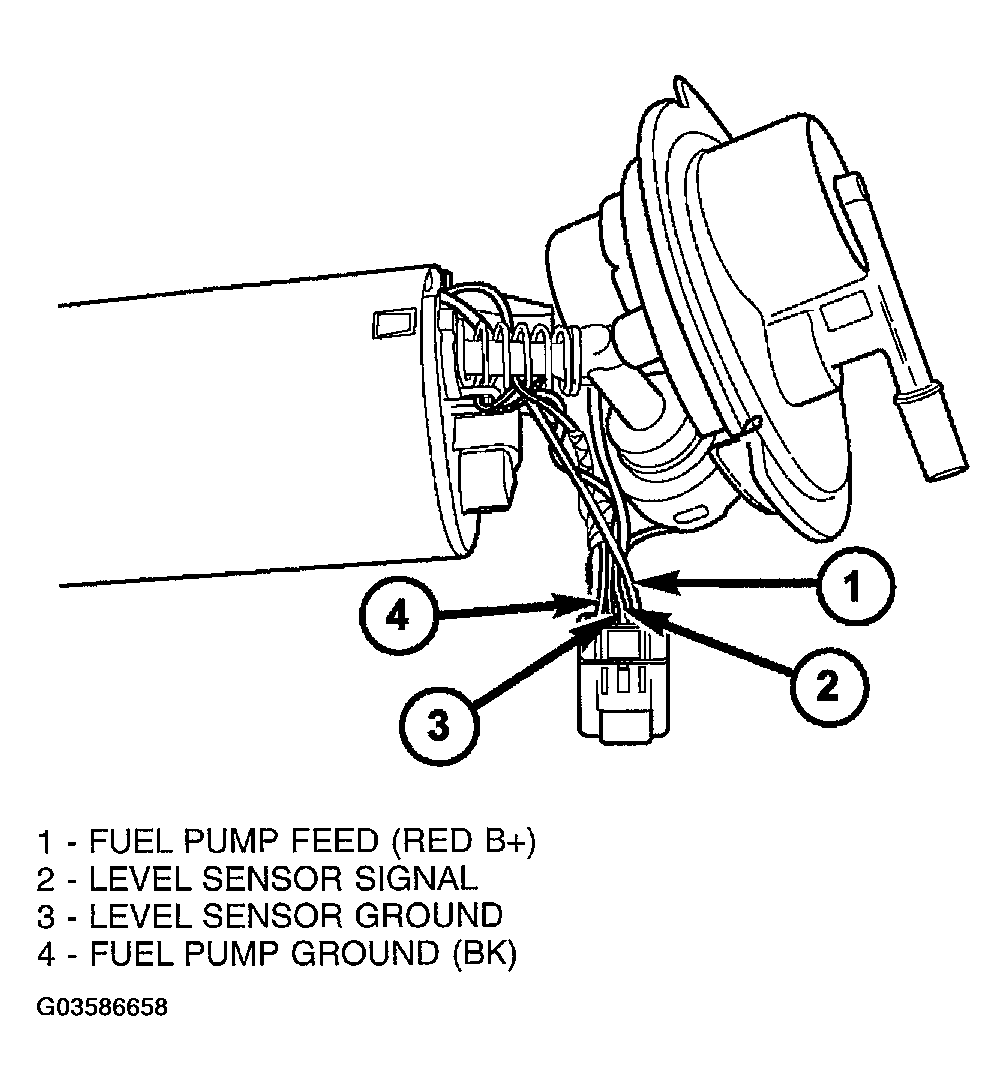 1
4
2
3

1 - FUEL PUMP FEED (RED B+)
2 - LEVEL SENSOR SIGNAL
3 - LEVEL SENSOR GROUND
4 - FUEL PUMP GROUND (BK)

G03586658