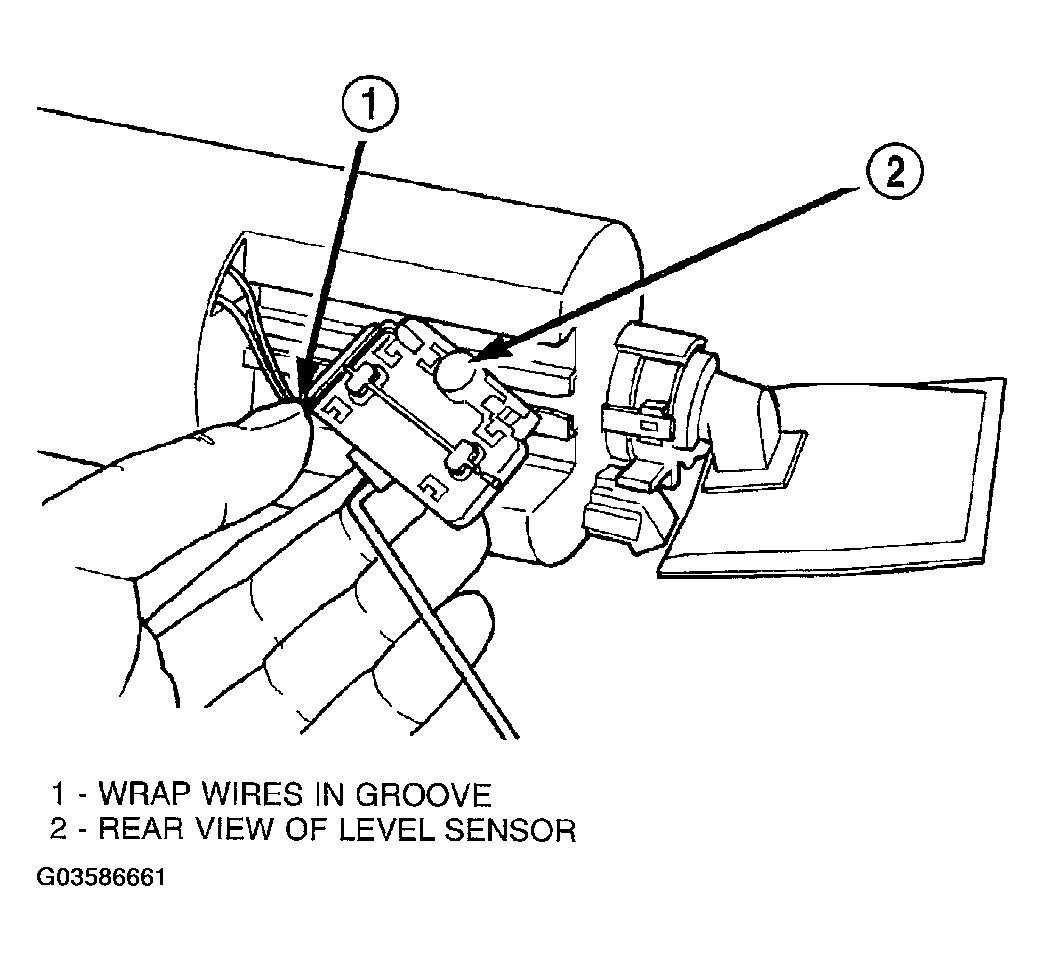 1

2

1 - WRAP WIRES IN GROOVE
2 - REAR VIEW OF LEVEL SENSOR

G03586661