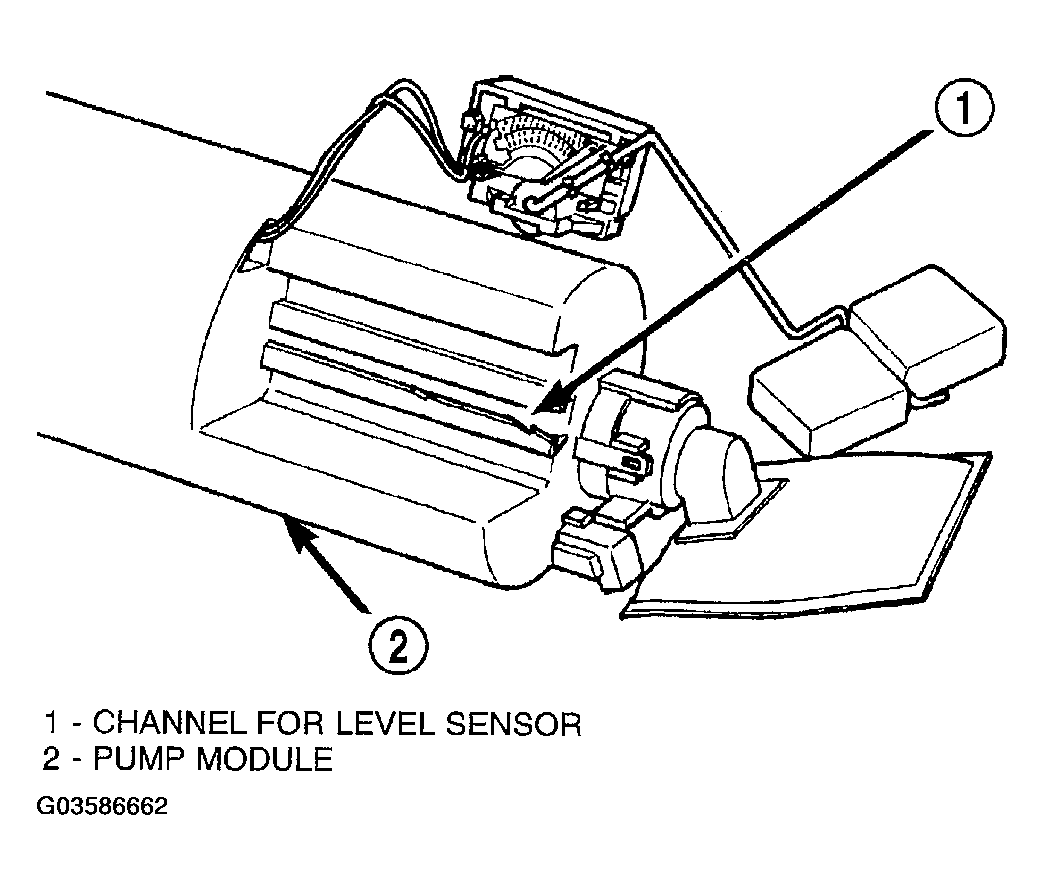 1

2

1 - CHANNEL FOR LEVEL SENSOR
2 - PUMP MODULE

G03586662