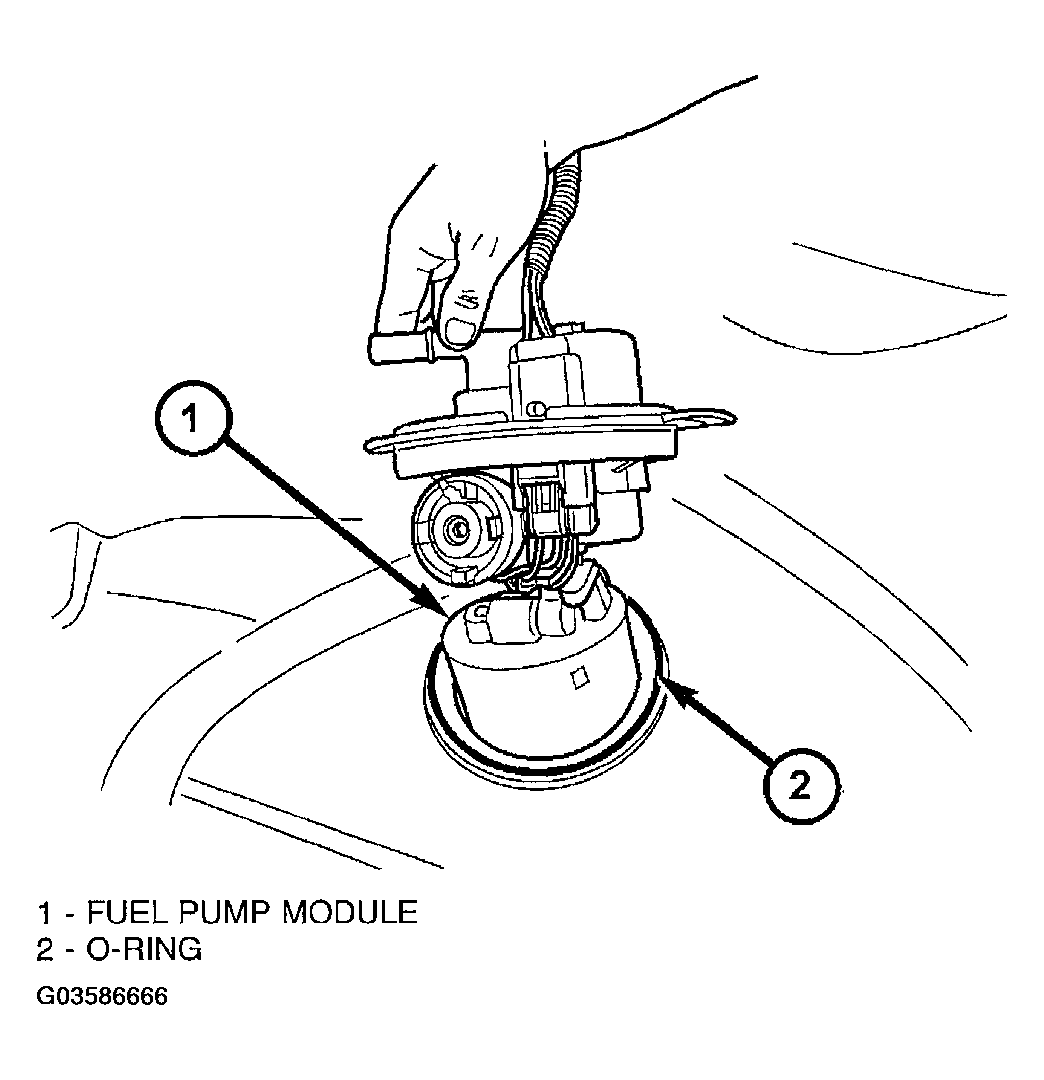 1

2

1 - FUEL PUMP MODULE
2 - O-RING

G03586666