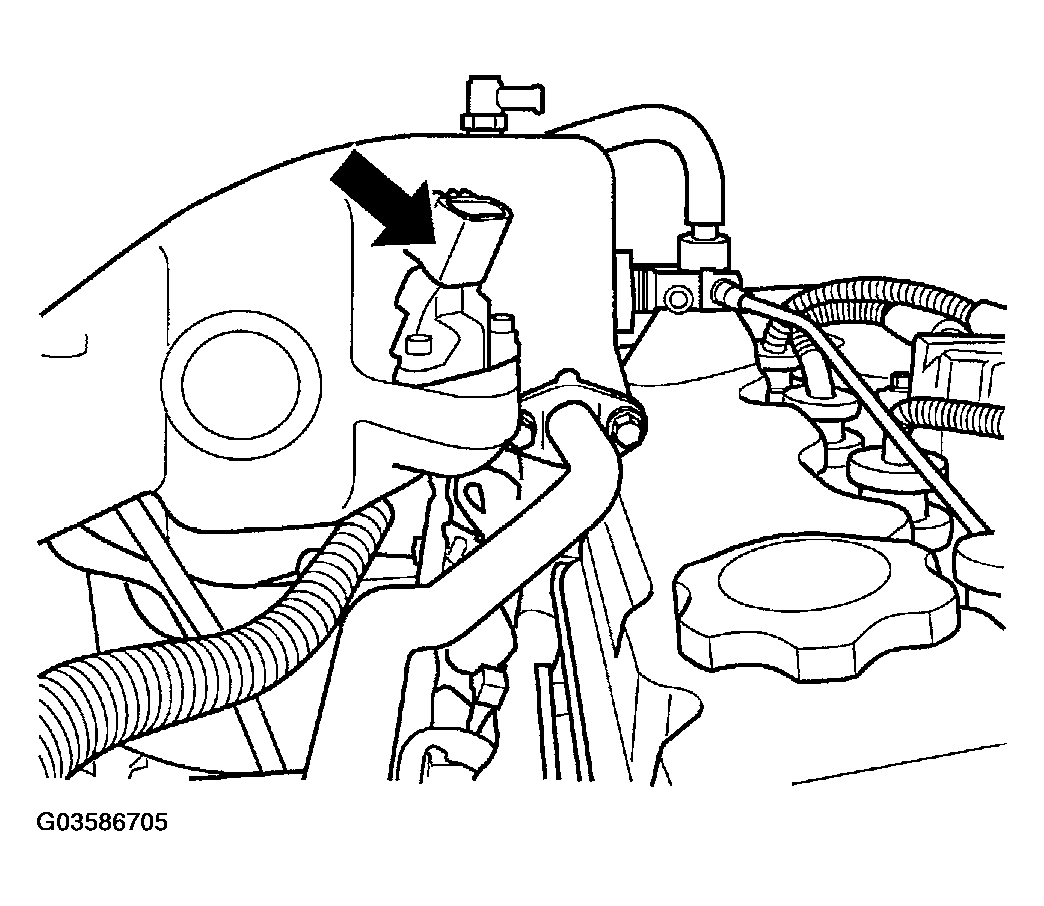 G03586705