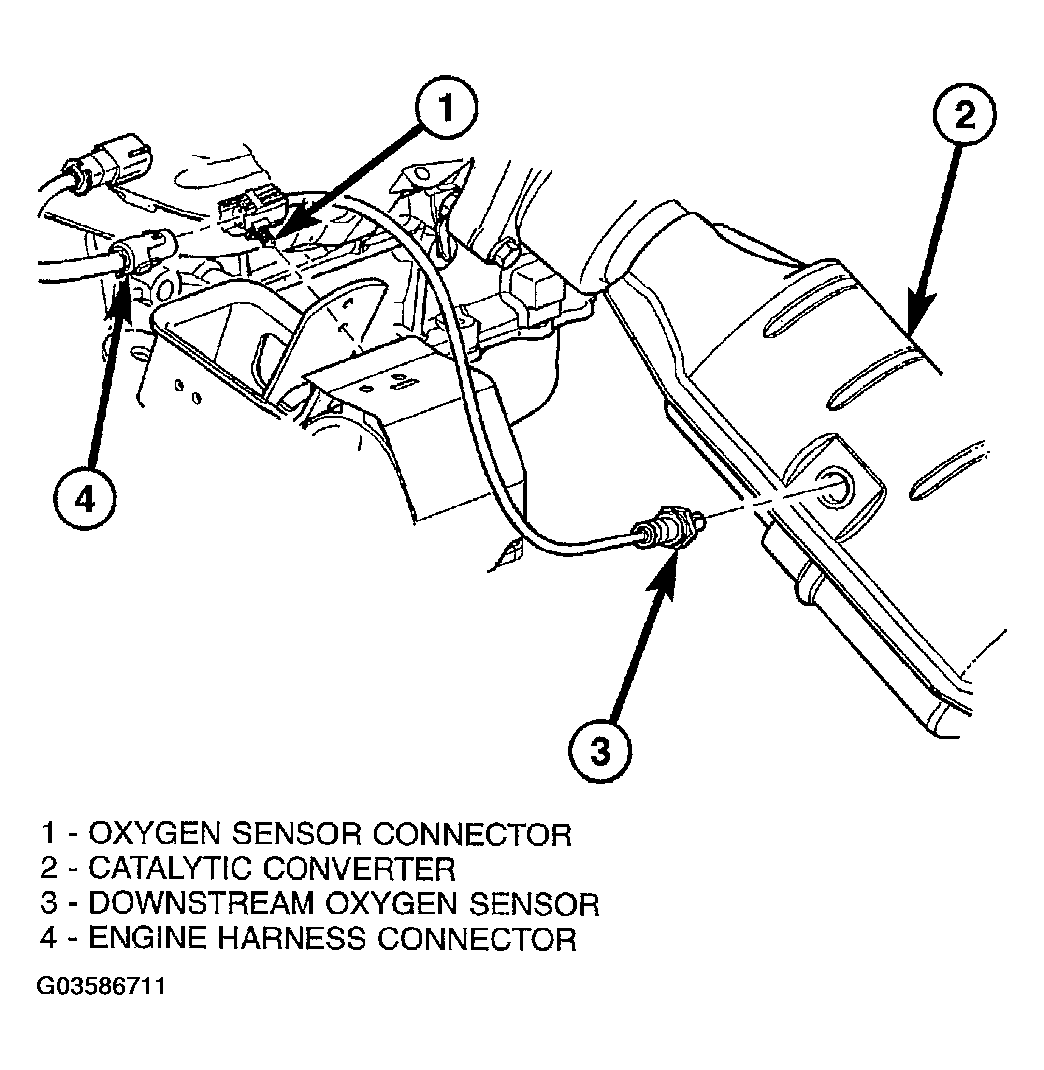 1

2

4

3

1 - OXYGEN SENSOR CONNECTOR
2 - CATALYTIC CONVERTER
3 - DOWNSTREAM OXYGEN SENSOR
4 - ENGINE HARNESS CONNECTOR

G03586711