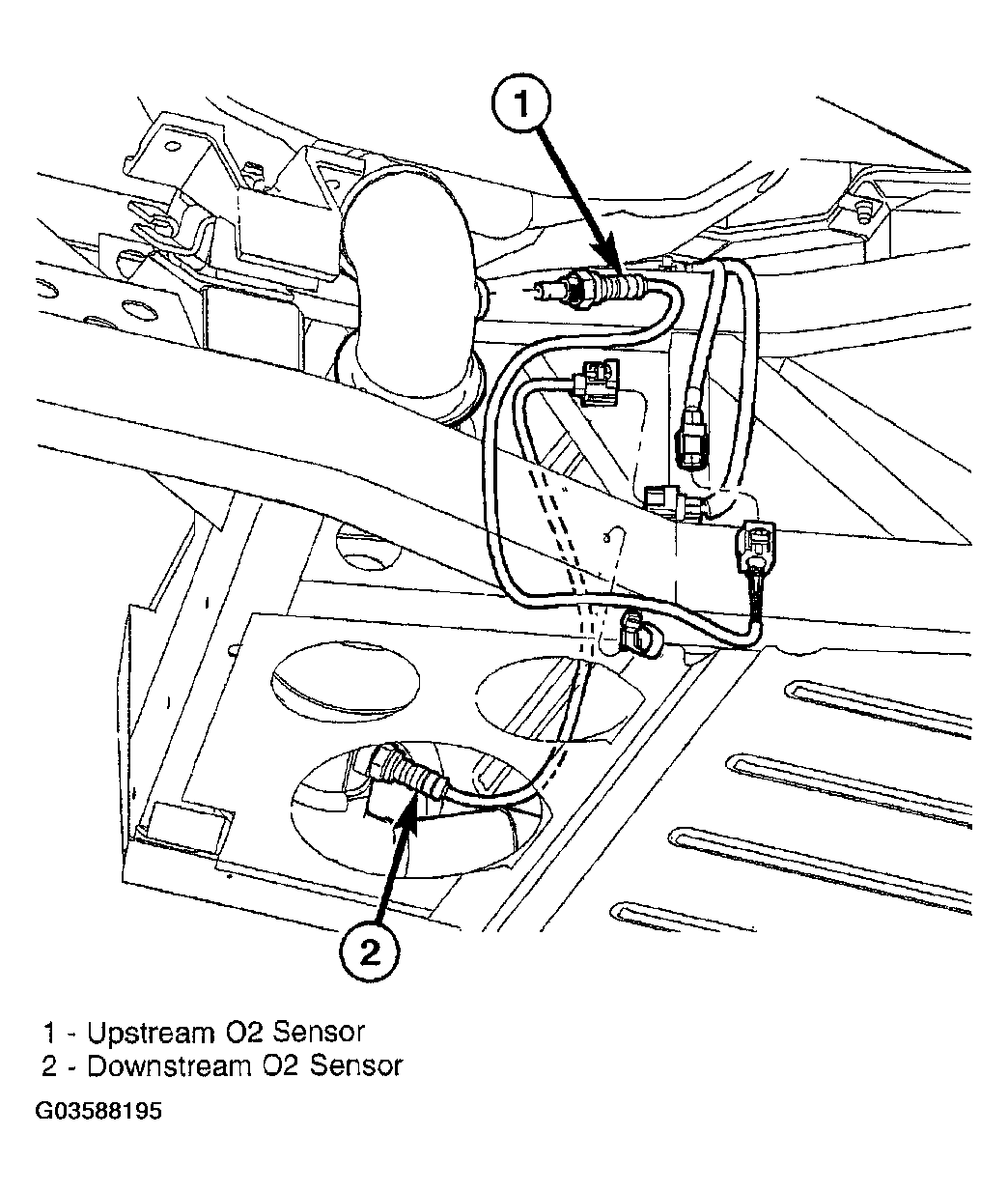 1

2

1 - Upstream O2 Sensor
2 - Downstream O2 Sensor

G03588195