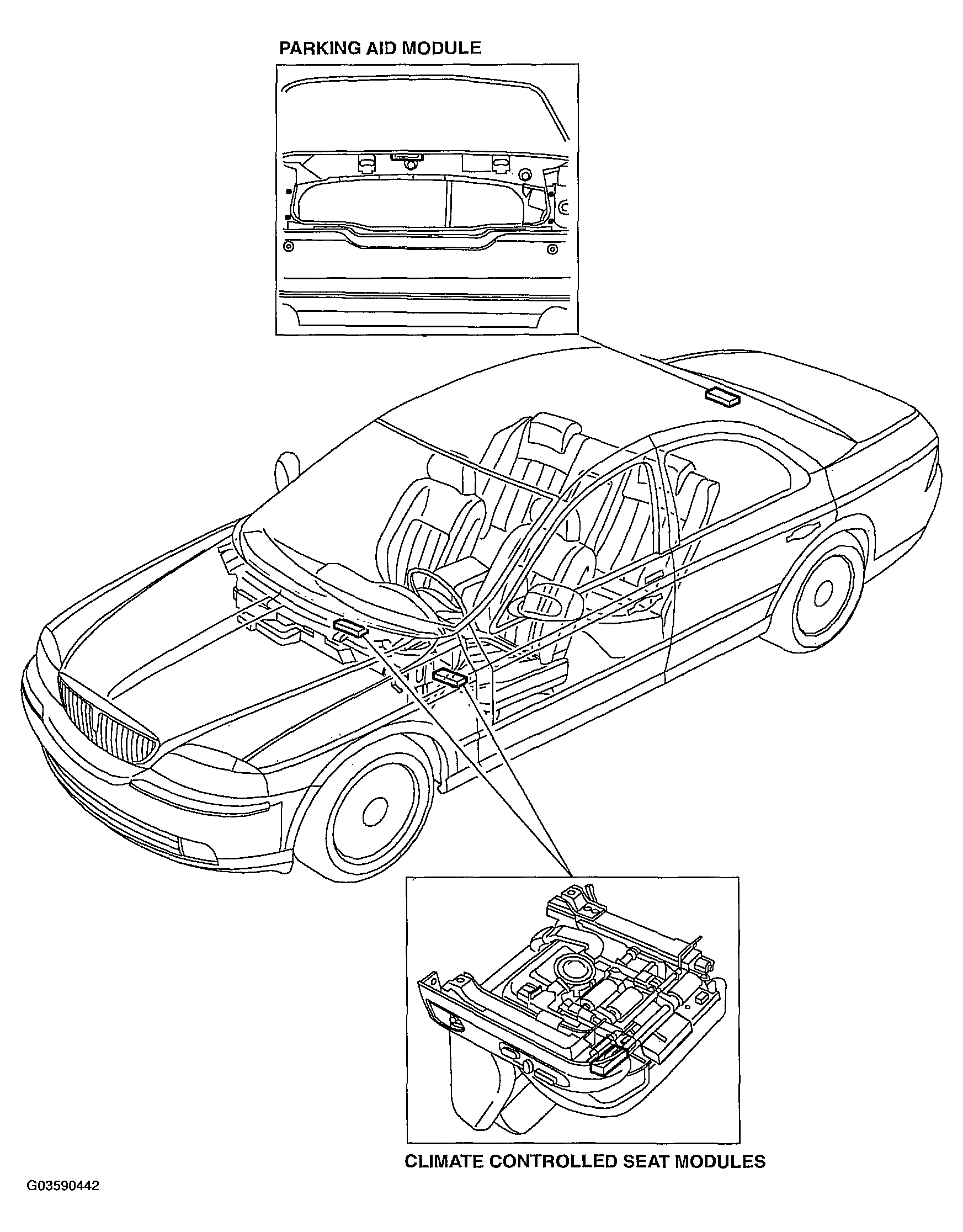 PARKING AID MODULE

CLIMATE CONTROLLED SEAT MODULES

G03590442