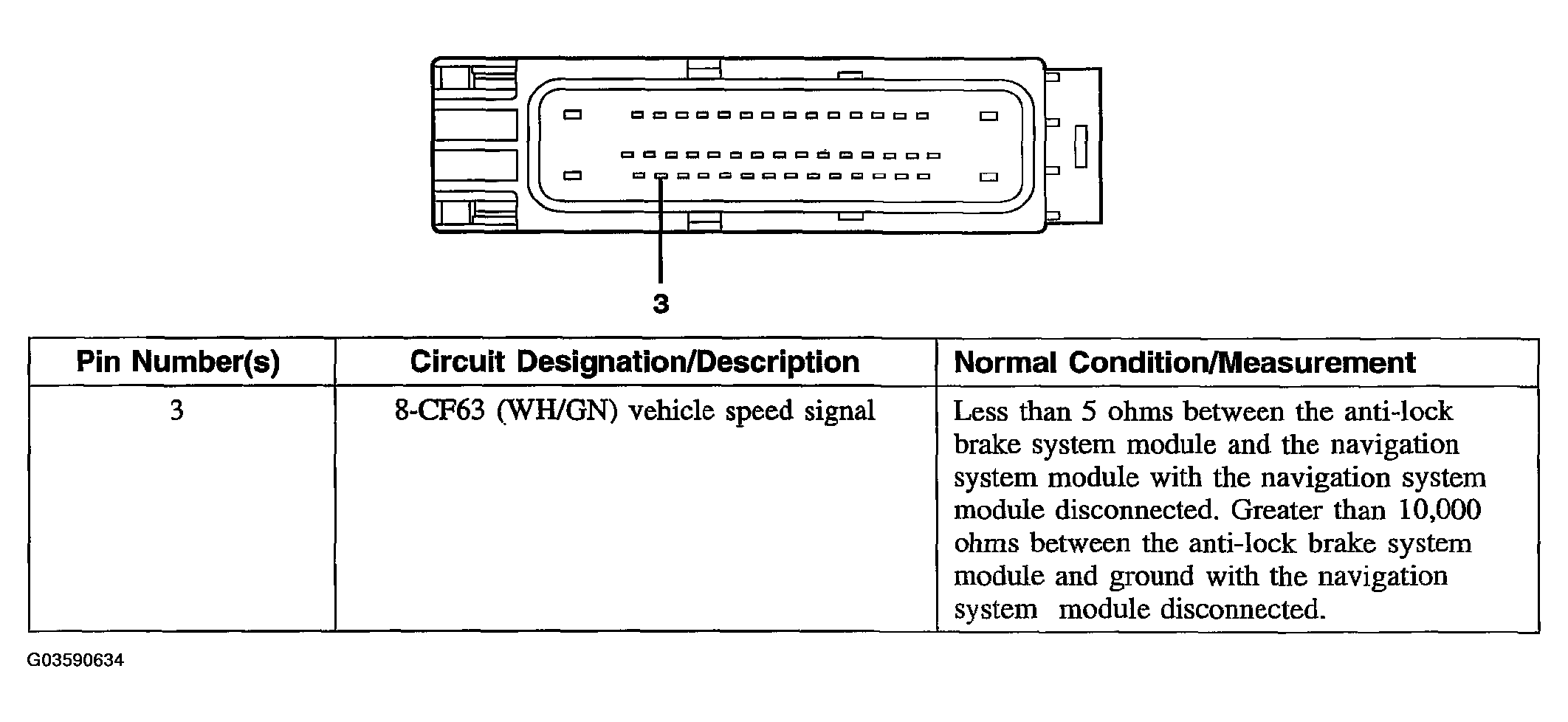 3

| Pin Number(s) | Circuit Designation/Description | Normal Condition/Measurement |
|---|---|---|
| 3 | 8-CF63 (WH/GN) vehicle speed signal | Less than 5 ohms between the anti-lock brake system module and the navigation system module with the navigation system module disconnected. Greater than 10,000 ohms between the anti-lock brake system module and ground with the navigation system module disconnected. |

G03590634