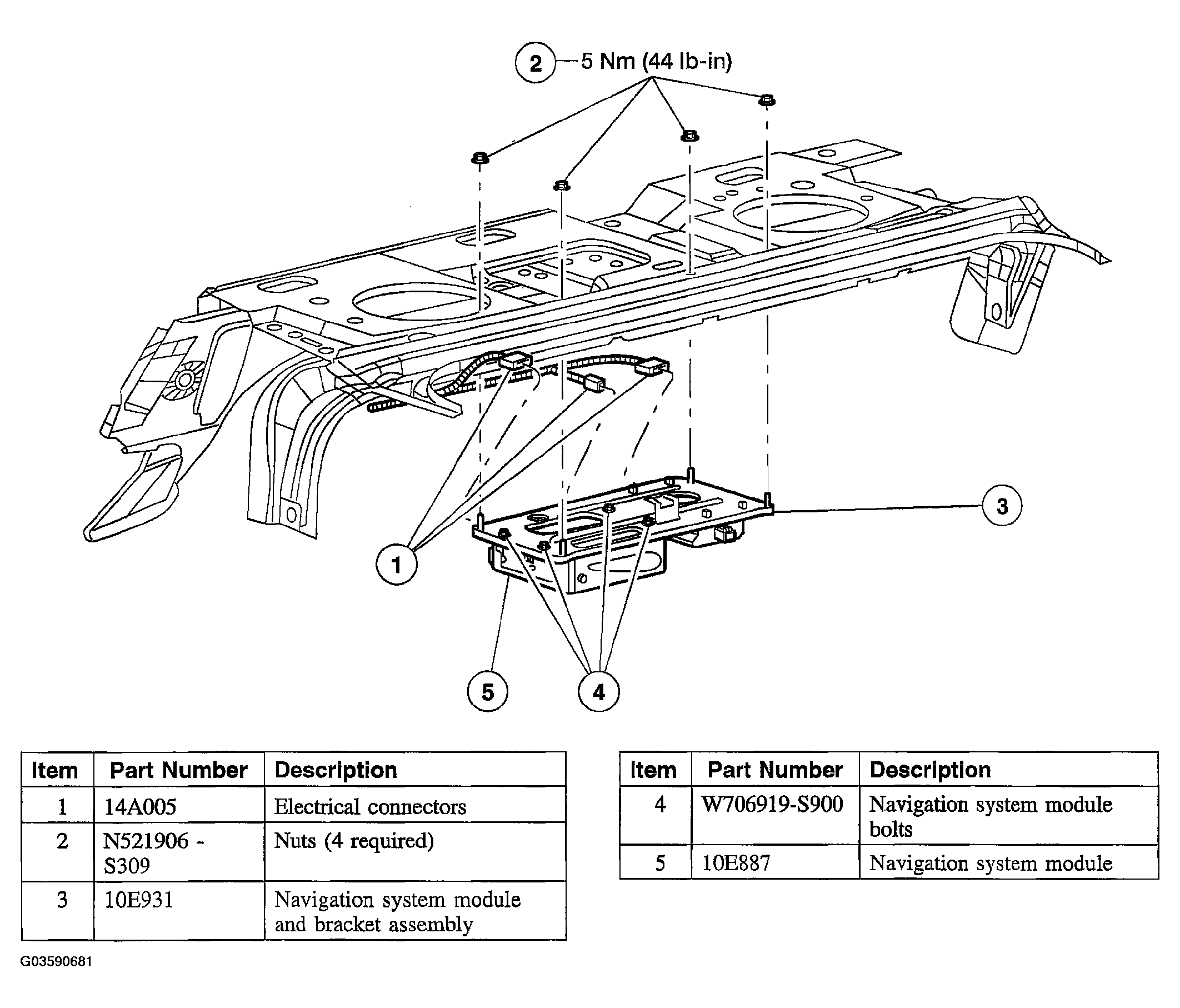 2 5 Nm (44 lb-in)

3

1

5

4

| Item | Part Number | Description |
|---|---|---|
| 1 | 14A005 | Electrical connectors |
| 2 | N521906 - S309 | Nuts (4 required) |
| 3 | 10E931 | Navigation system module and bracket assembly |

| Item | Part Number | Description |
|---|---|---|
| 4 | W706919-S900 | Navigation system module bolts |
| 5 | 10E887 | Navigation system module |

G03590681