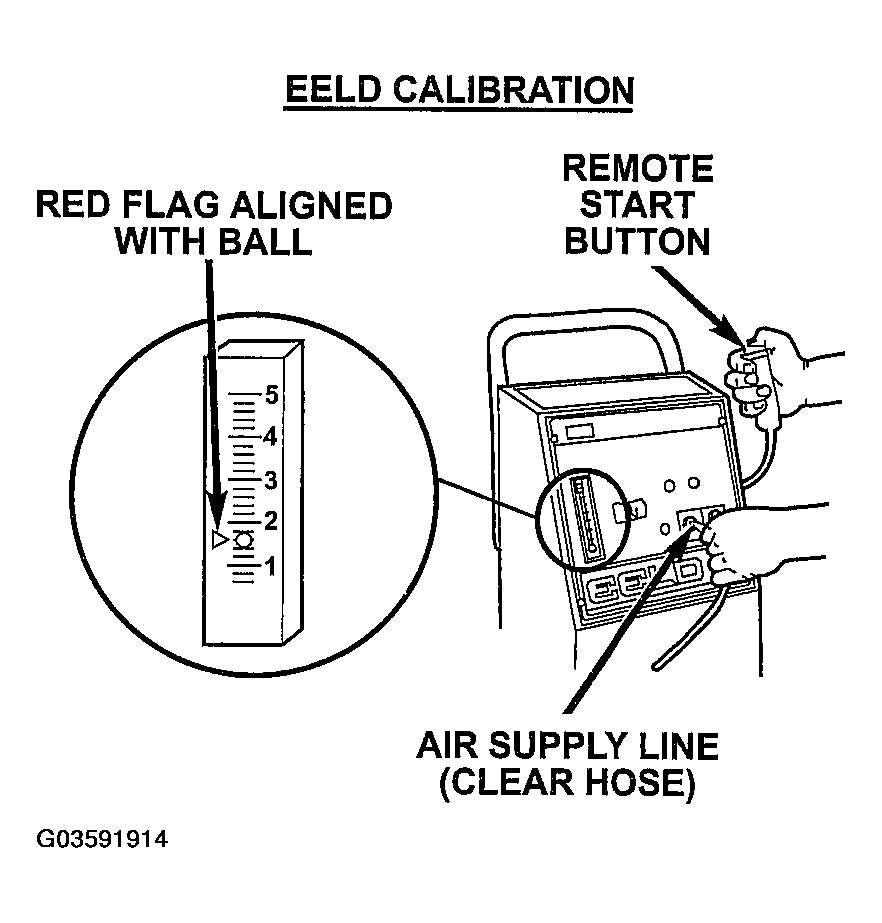 EELD CALIBRATION

REMOTE START BUTTON

RED FLAG ALIGNED WITH BALL

5
4
3
2
1

AIR SUPPLY LINE (CLEAR HOSE)

G03591914