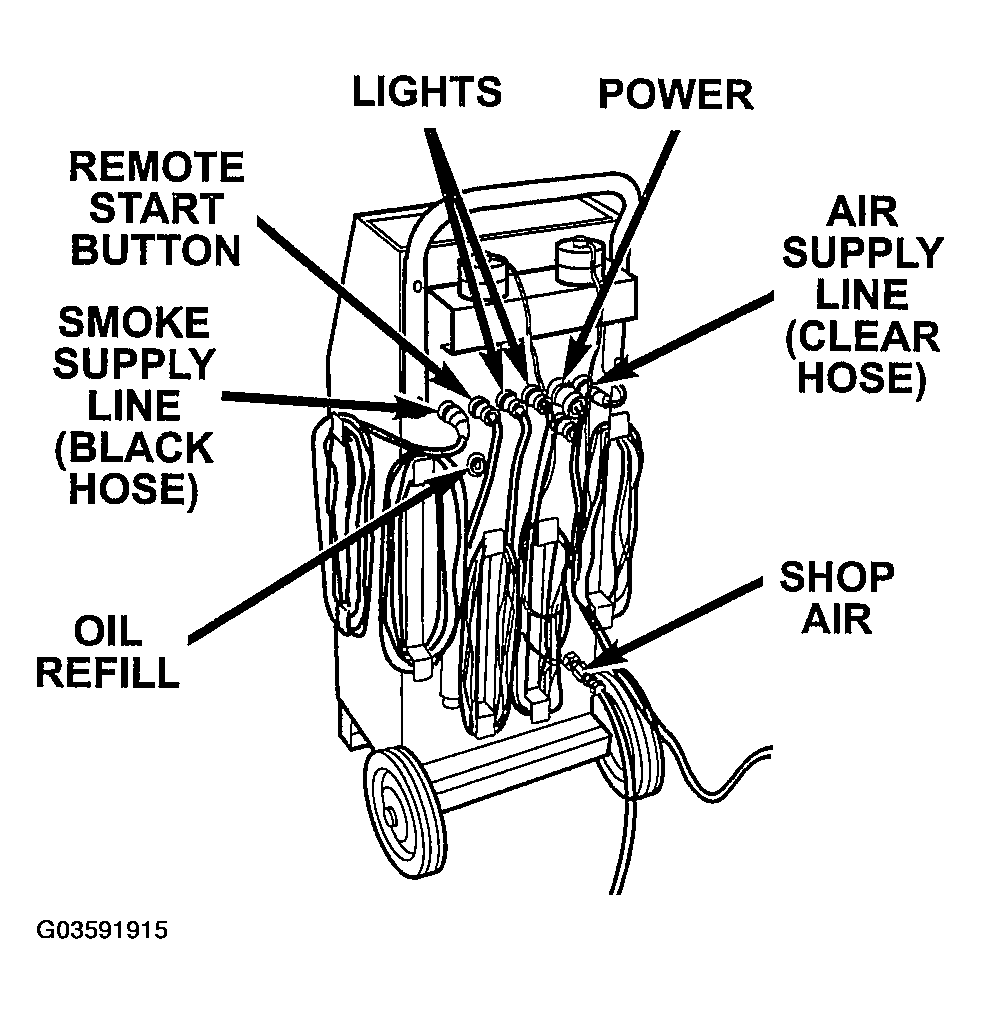 LIGHTS

POWER

REMOTE START BUTTON

AIR SUPPLY LINE (CLEAR HOSE)

SMOKE SUPPLY LINE (BLACK HOSE)

OIL REFILL

SHOP AIR

G03591915