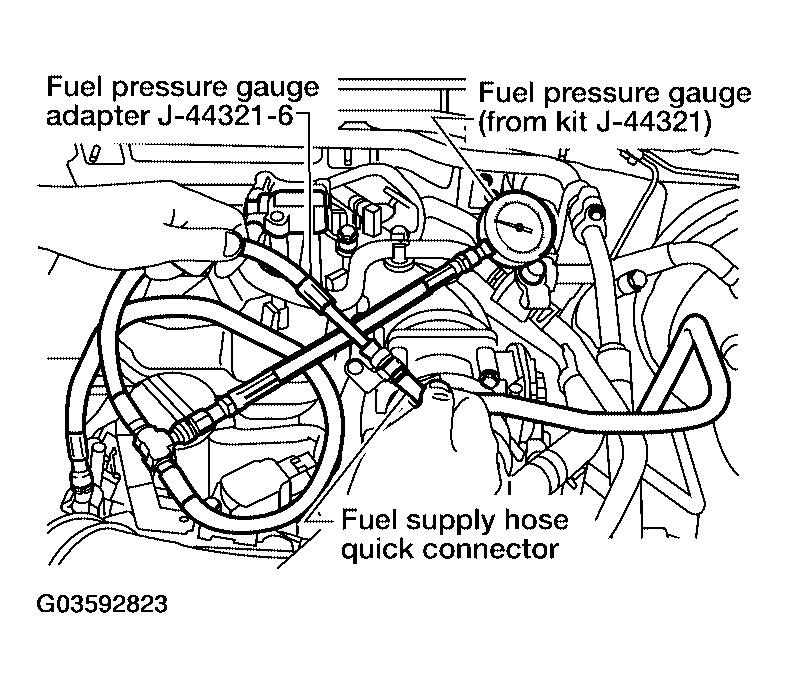 Fuel pressure gauge adapter J-44321-6

Fuel pressure gauge (from kit J-44321)

Fuel supply hose quick connector

G03592823