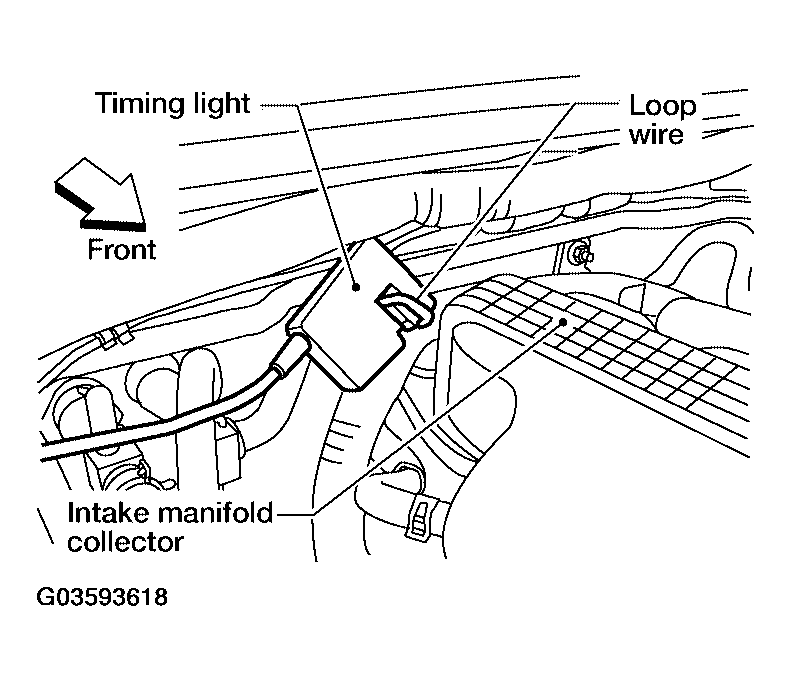 Timing light

Loop wire

Front

Intake manifold collector

G03593618