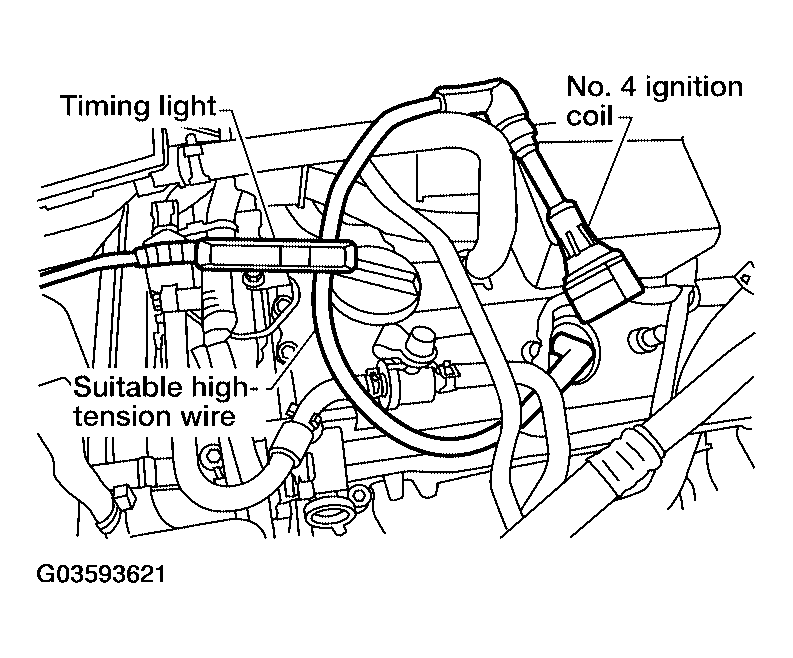 Timing light

No. 4 ignition coil

Suitable high-tension wire

G03593621