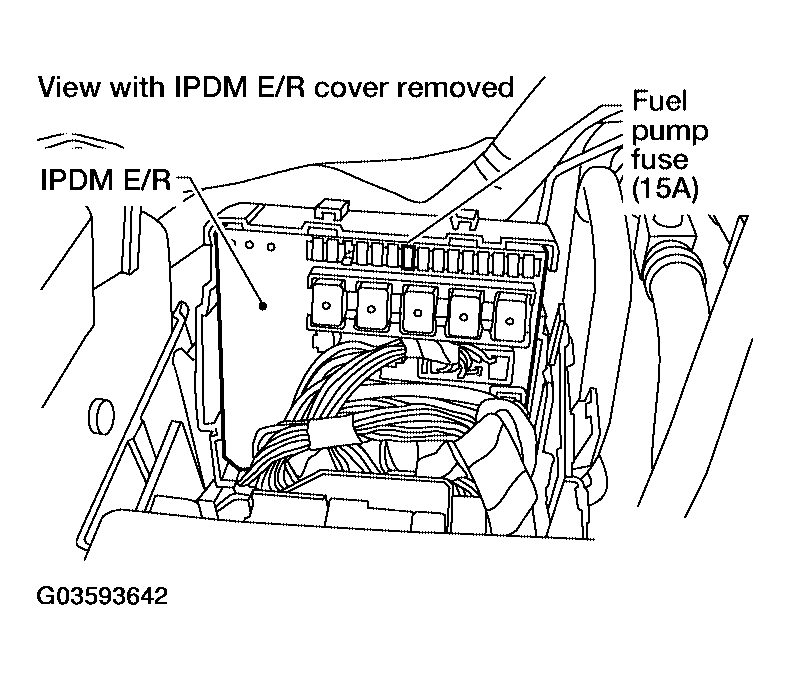 View with IPDM E/R cover removed

Fuel pump fuse (15A)

IPDM E/R

G03593642