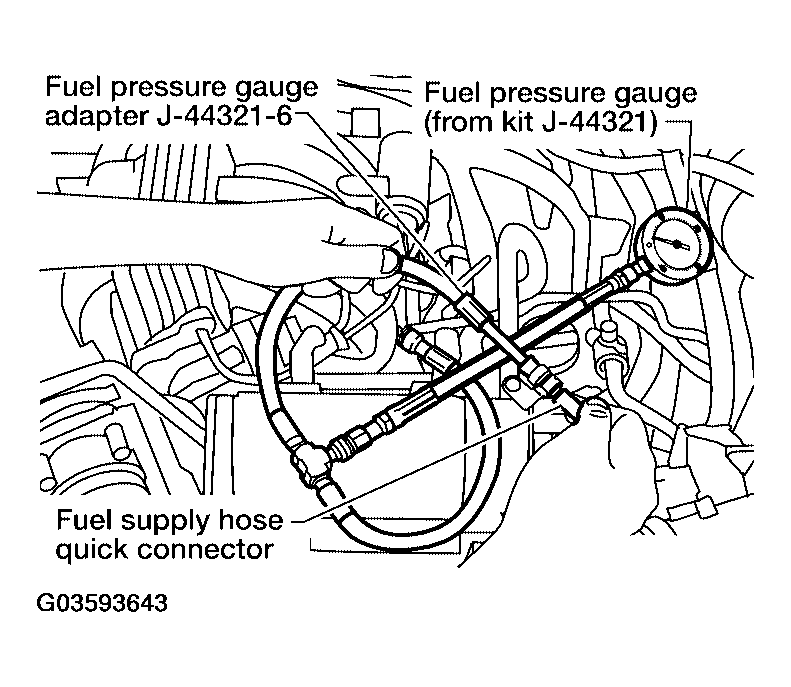 Fuel pressure gauge adapter J-44321-6

Fuel pressure gauge (from kit J-44321)

Fuel supply hose quick connector

G03593643