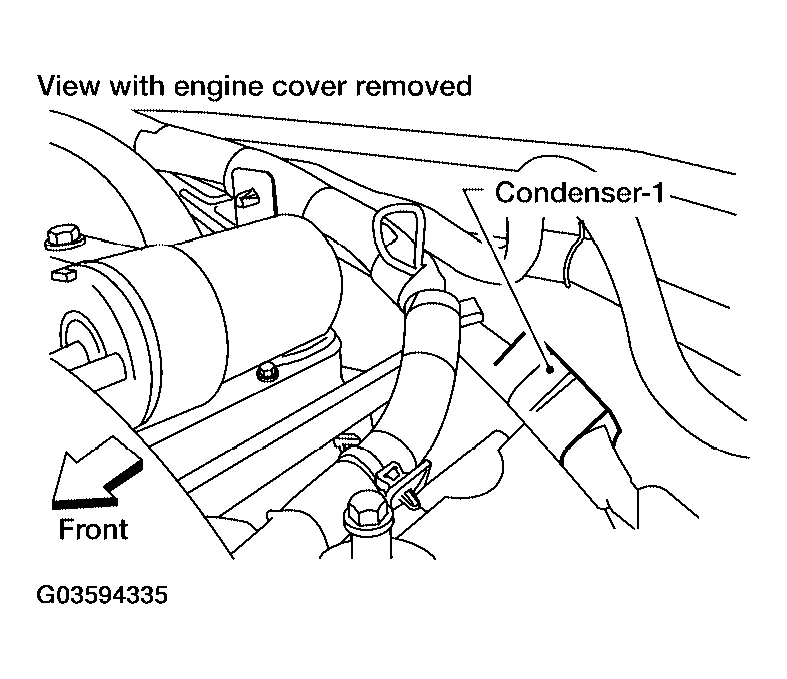 View with engine cover removed

Condenser-1

Front

G03594335