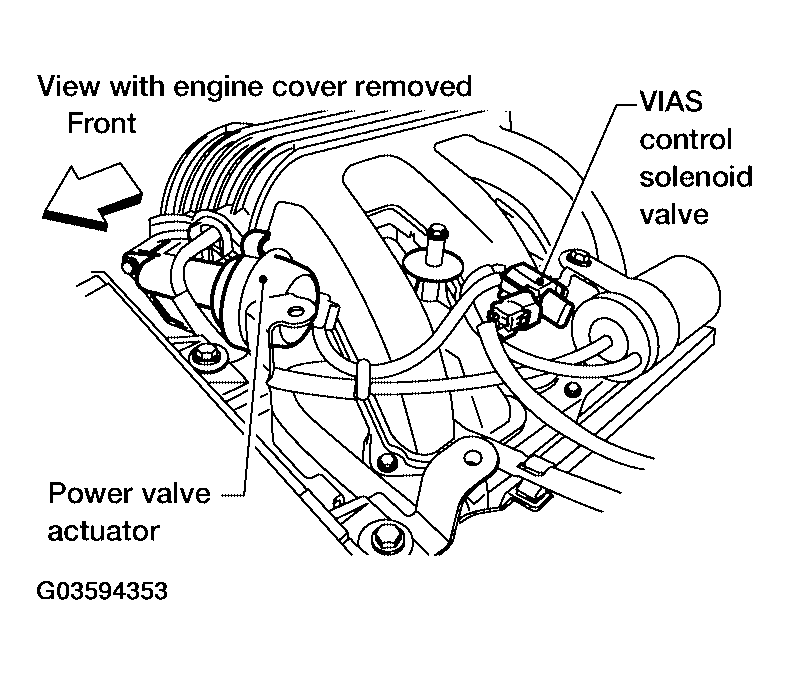 View with engine cover removed
Front

VIAS control solenoid valve

Power valve actuator

G03594353