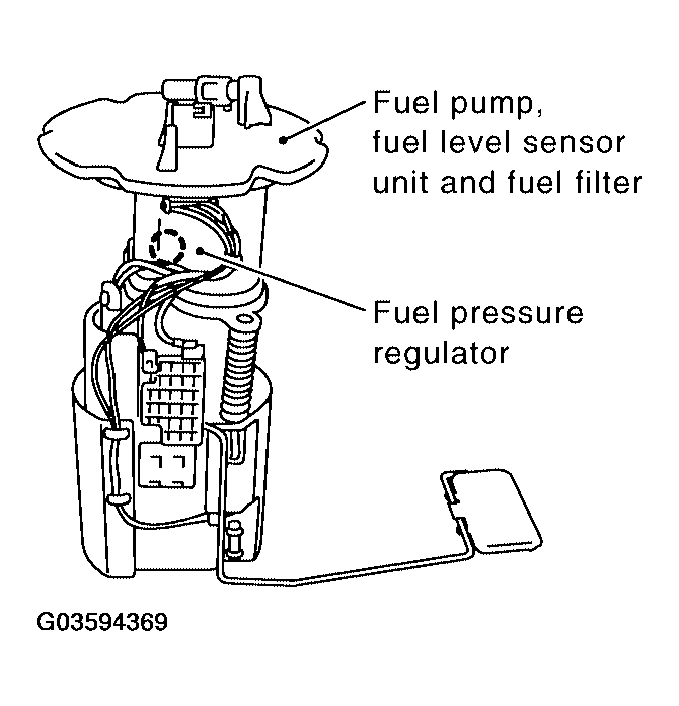 Fuel pump, fuel level sensor unit and fuel filter

Fuel pressure regulator

G03594369