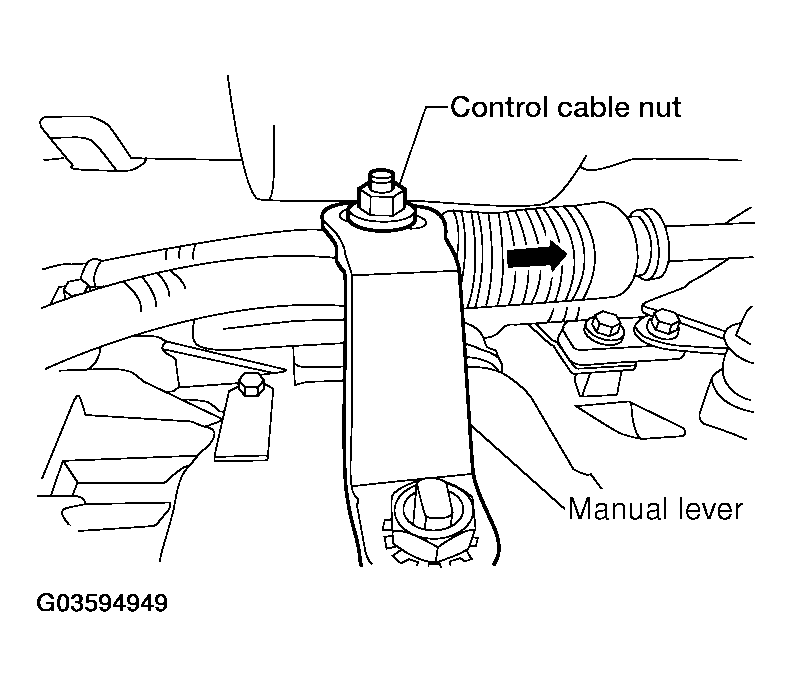 Control cable nut

Manual lever

G03594949