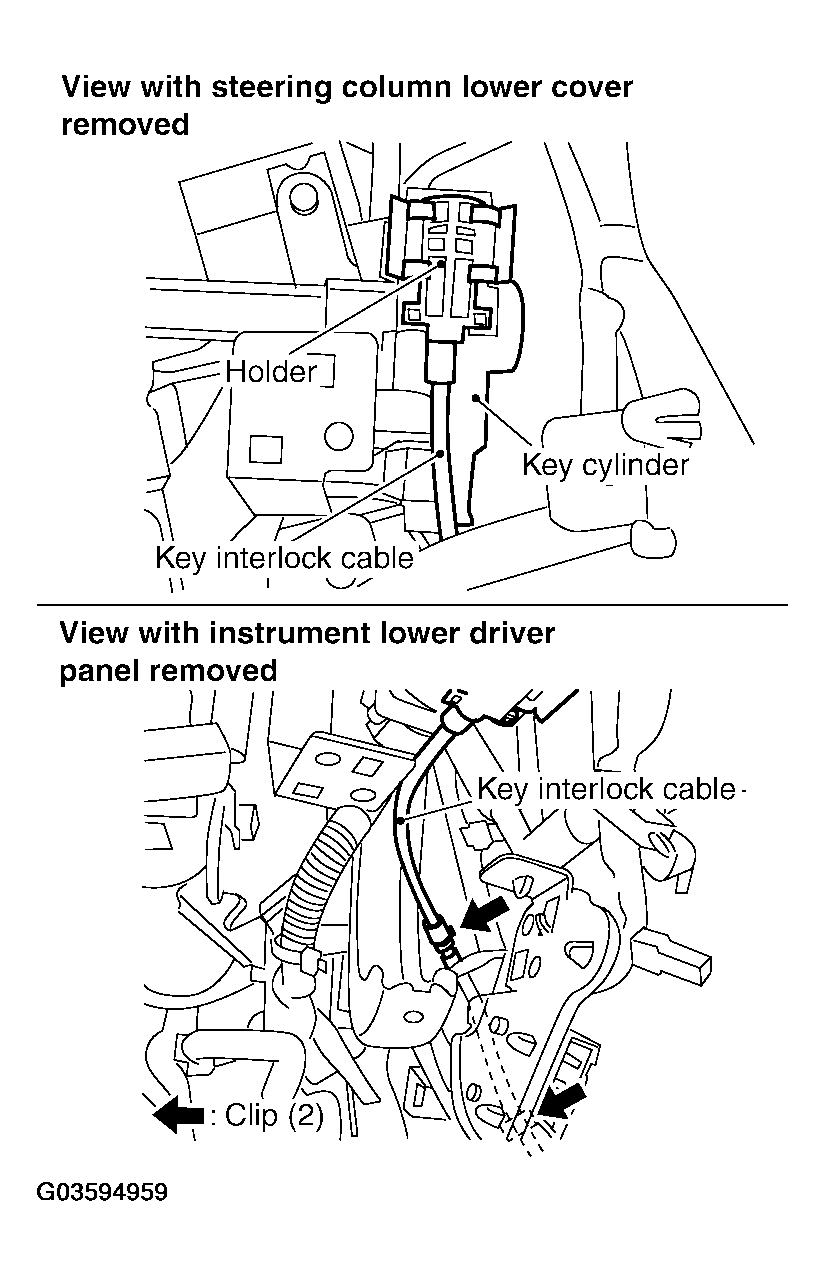 View with steering column lower cover removed

Holder

Key cylinder

Key interlock cable

View with instrument lower driver panel removed

Key interlock cable

: Clip (2)

G03594959