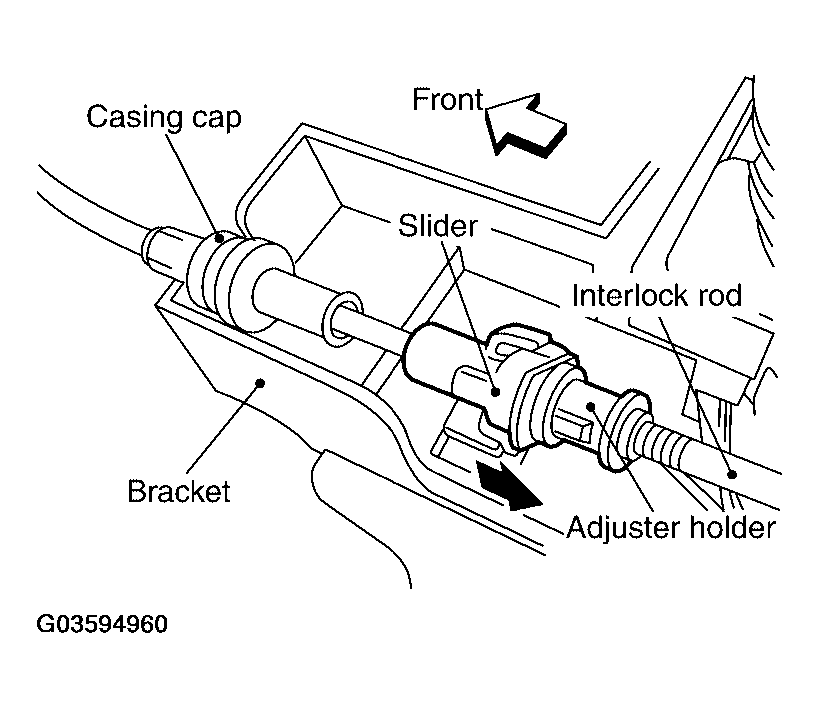 Front
Casing cap
Slider
Interlock rod
Bracket
Adjuster holder
G03594960