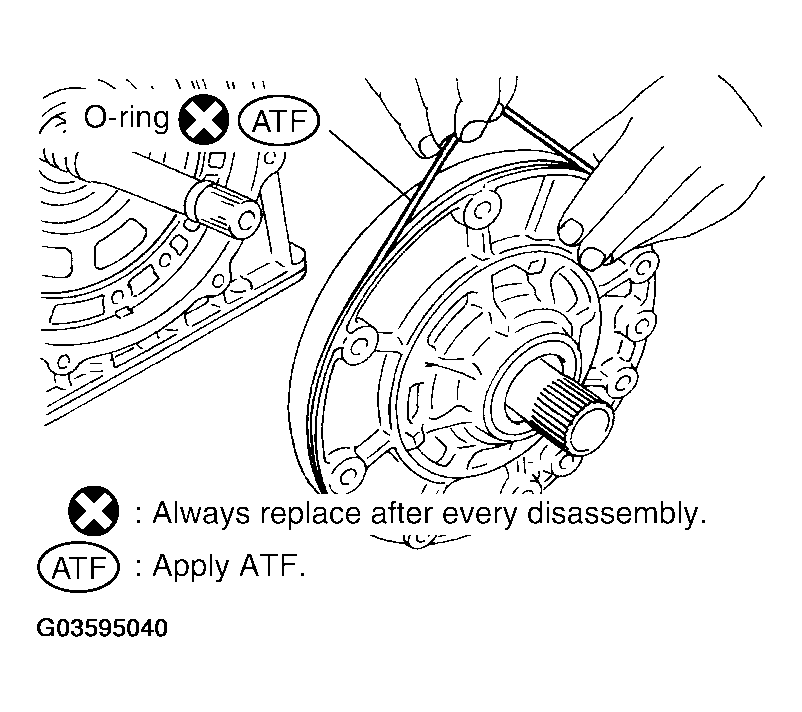 O-ring ATF

: Always replace after every disassembly.

ATF : Apply ATF.

G03595040