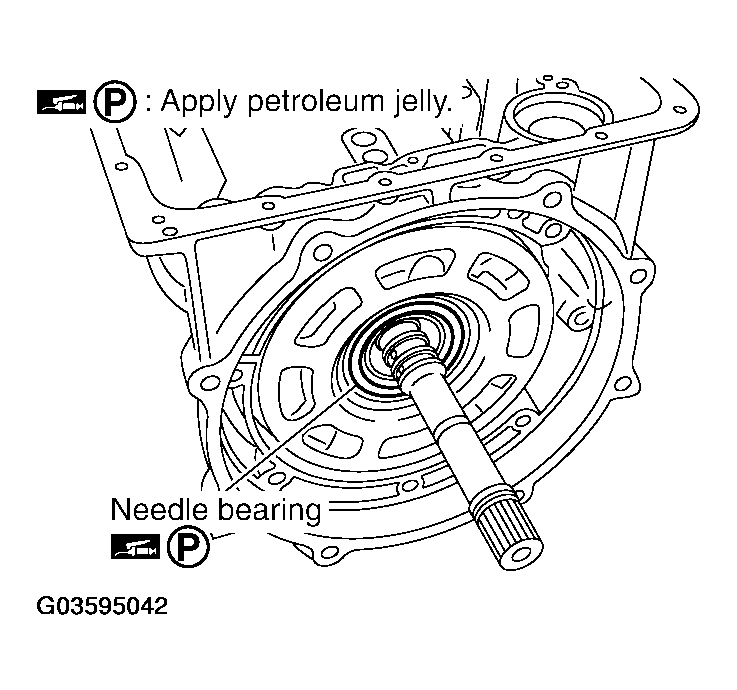 P : Apply petroleum jelly.

Needle bearing
P

G03595042