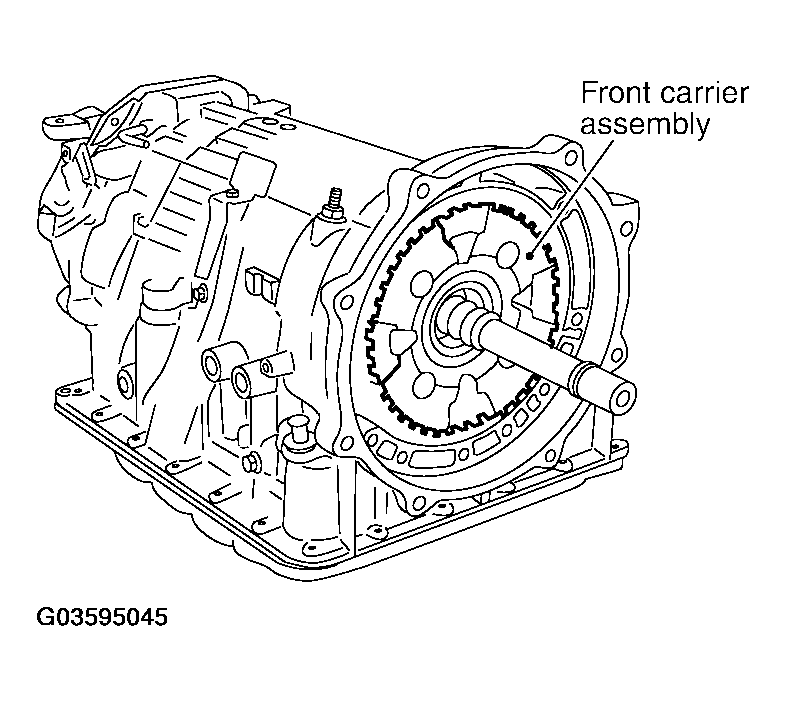 Front carrier assembly

G03595045