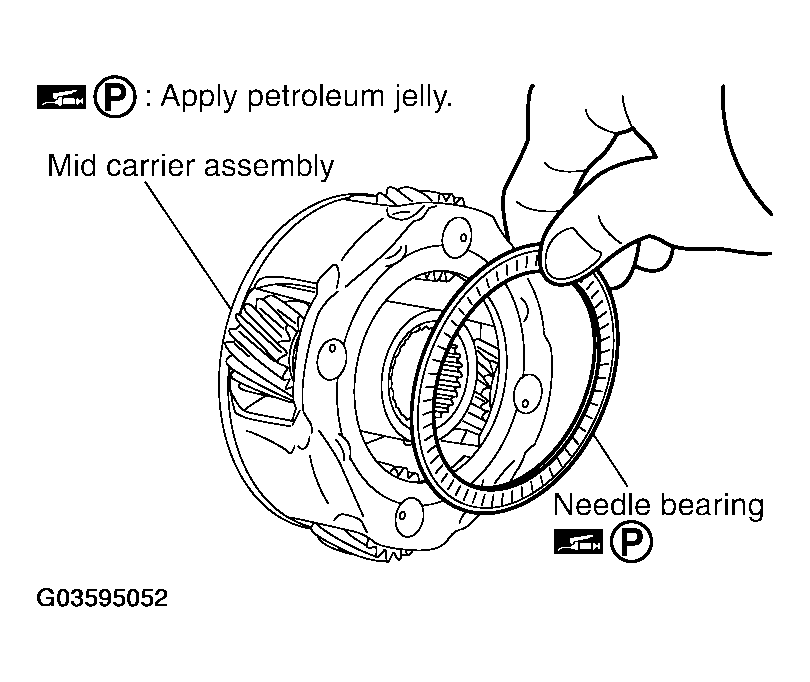 P : Apply petroleum jelly.

Mid carrier assembly

Needle bearing
P

G03595052