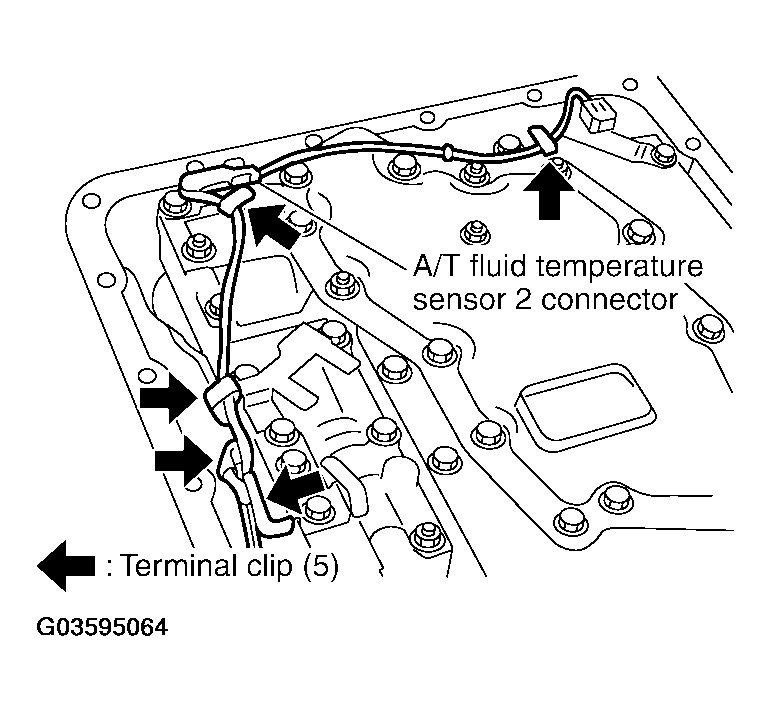 A/T fluid temperature sensor 2 connector

: Terminal clip (5)

G03595064