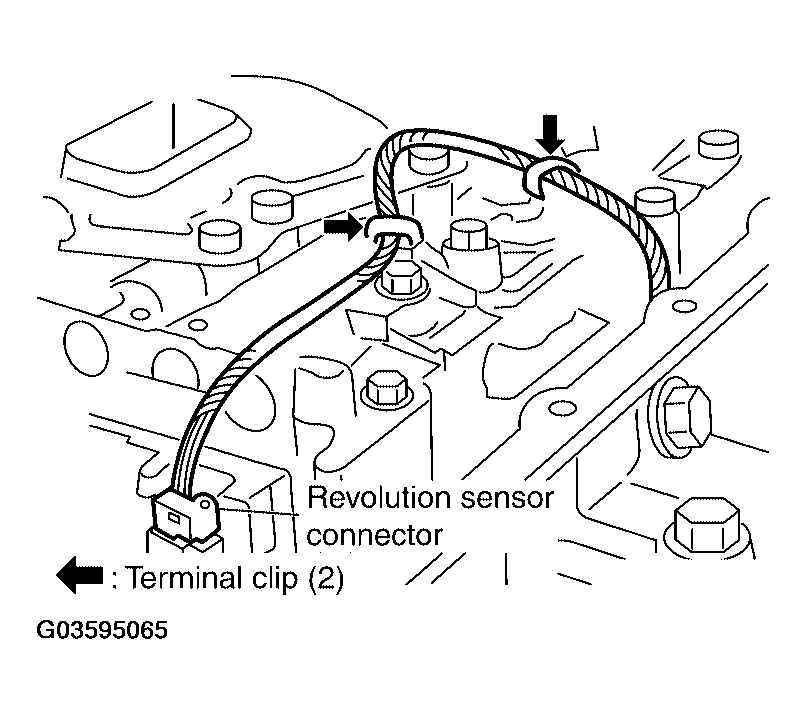 Revolution sensor connector

: Terminal clip (2)

G03595065