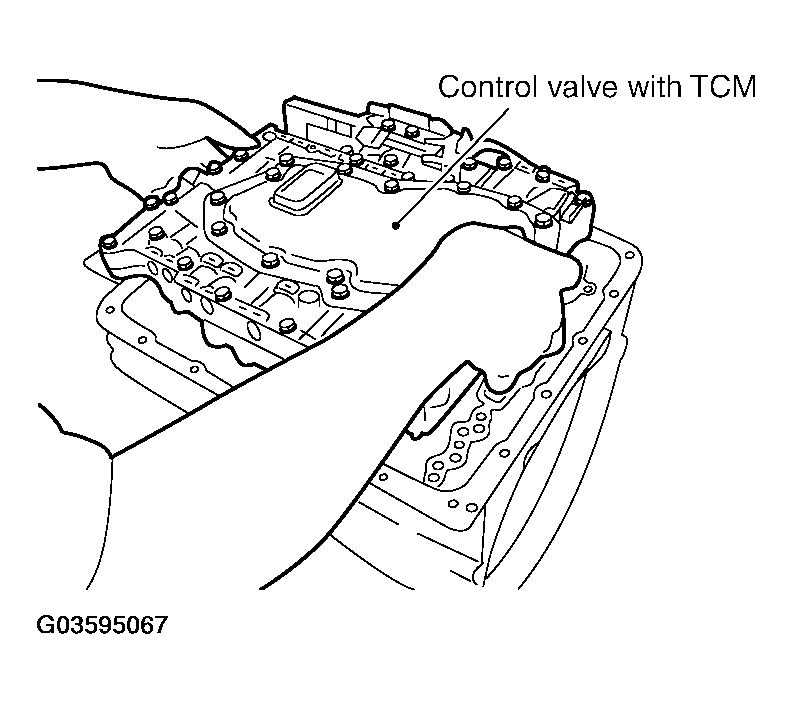 Control valve with TCM

G03595067