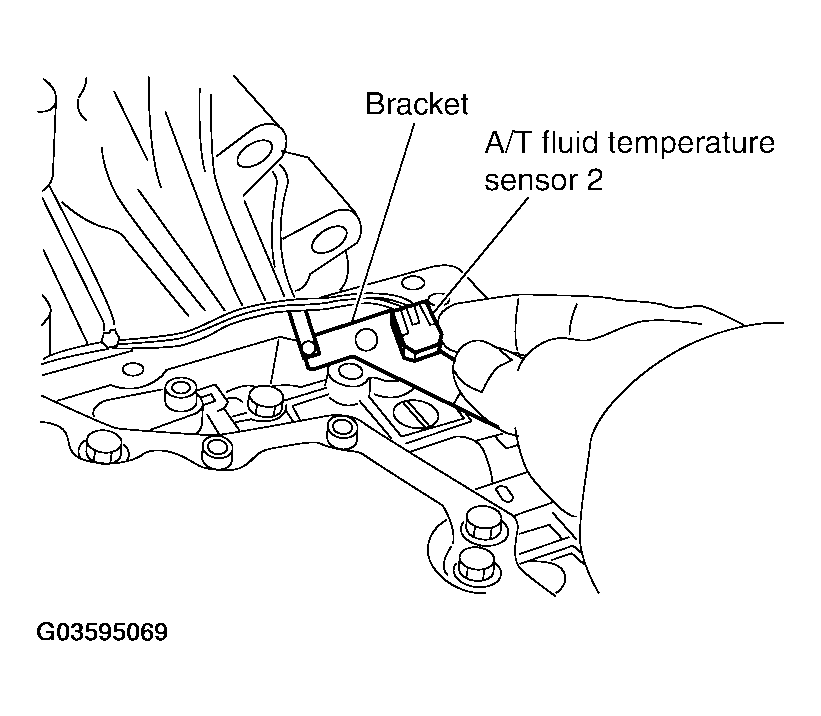 Bracket

A/T fluid temperature sensor 2

G03595069