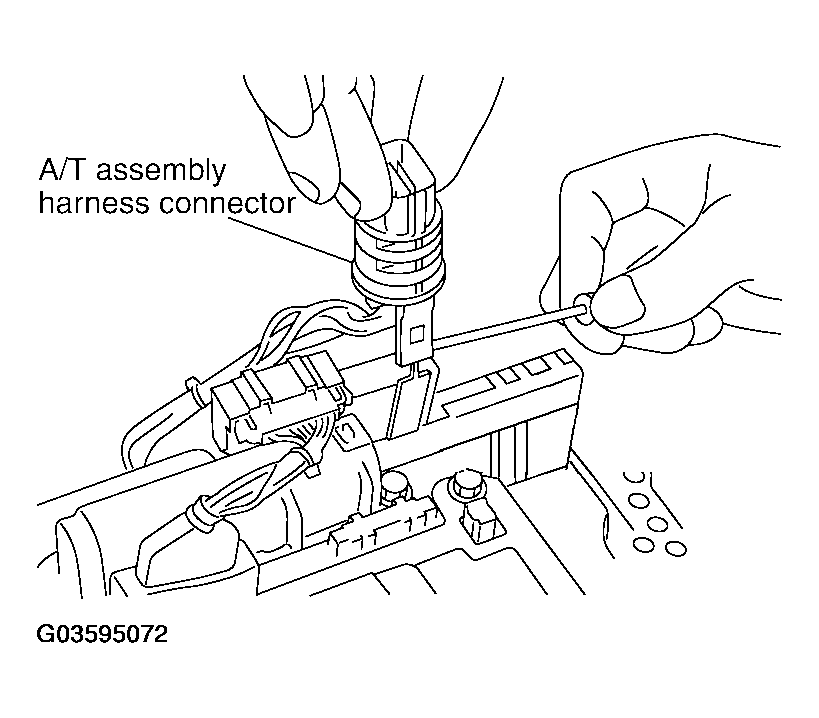 A/T assembly harness connector

G03595072